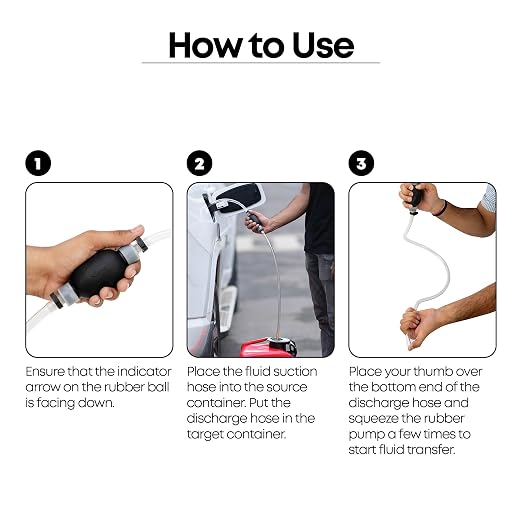 How to Use

1

Ensure that the indicator arrow on the rubber ball is facing down.

2

Place the fluid suction hose into the source container. Put the discharge hose in the target container.

3

Place your thumb over the bottom end of the discharge hose and squeeze the rubber pump a few times to start fluid transfer.