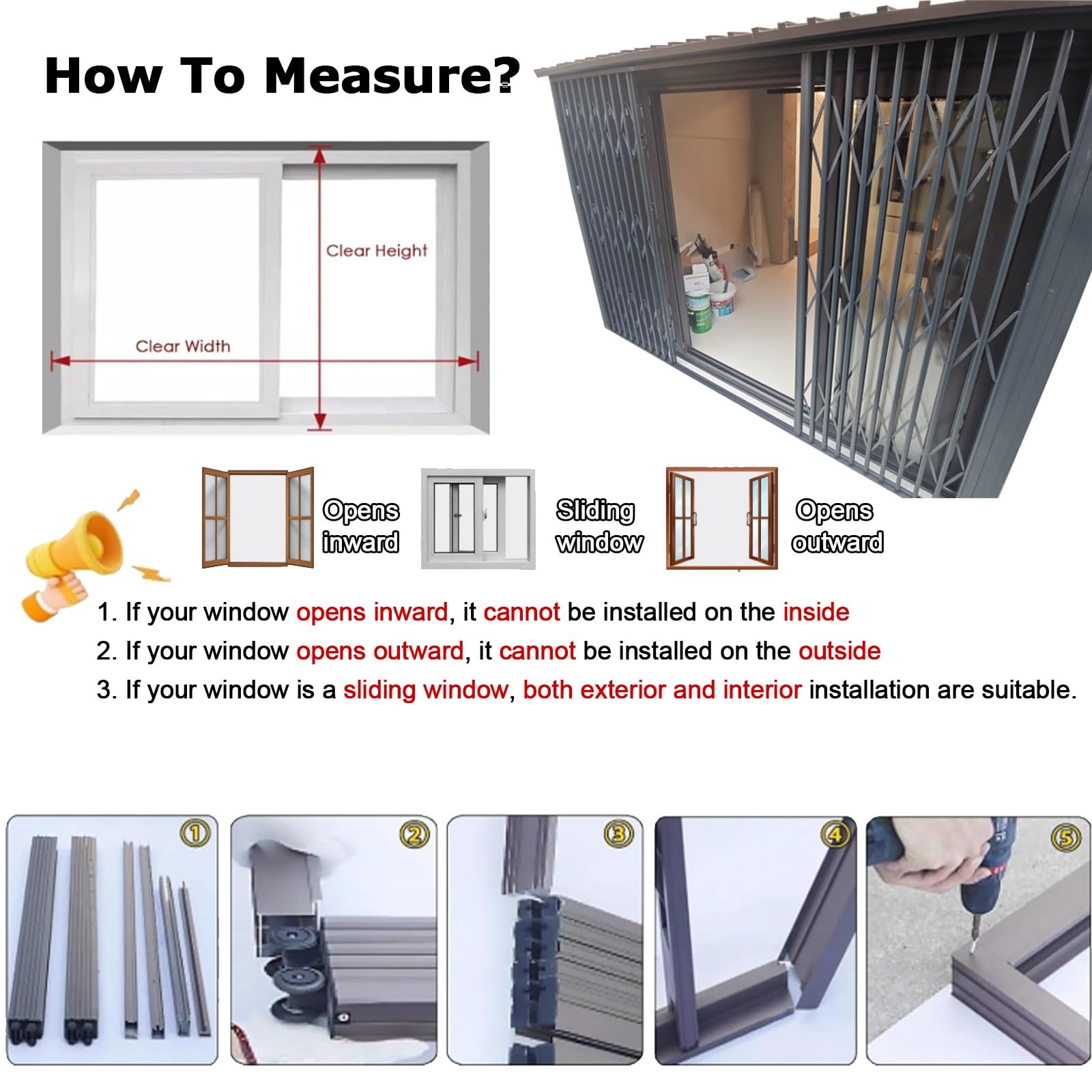 How To Measure?

Clear Height

Clear Width

Opens inward

Sliding window

Opens outward

1. If your window opens inward, it cannot be installed on the inside
2. If your window opens outward, it cannot be installed on the outside
3. If your window is a sliding window, both exterior and interior installation are suitable.

①

②

③

④

⑤