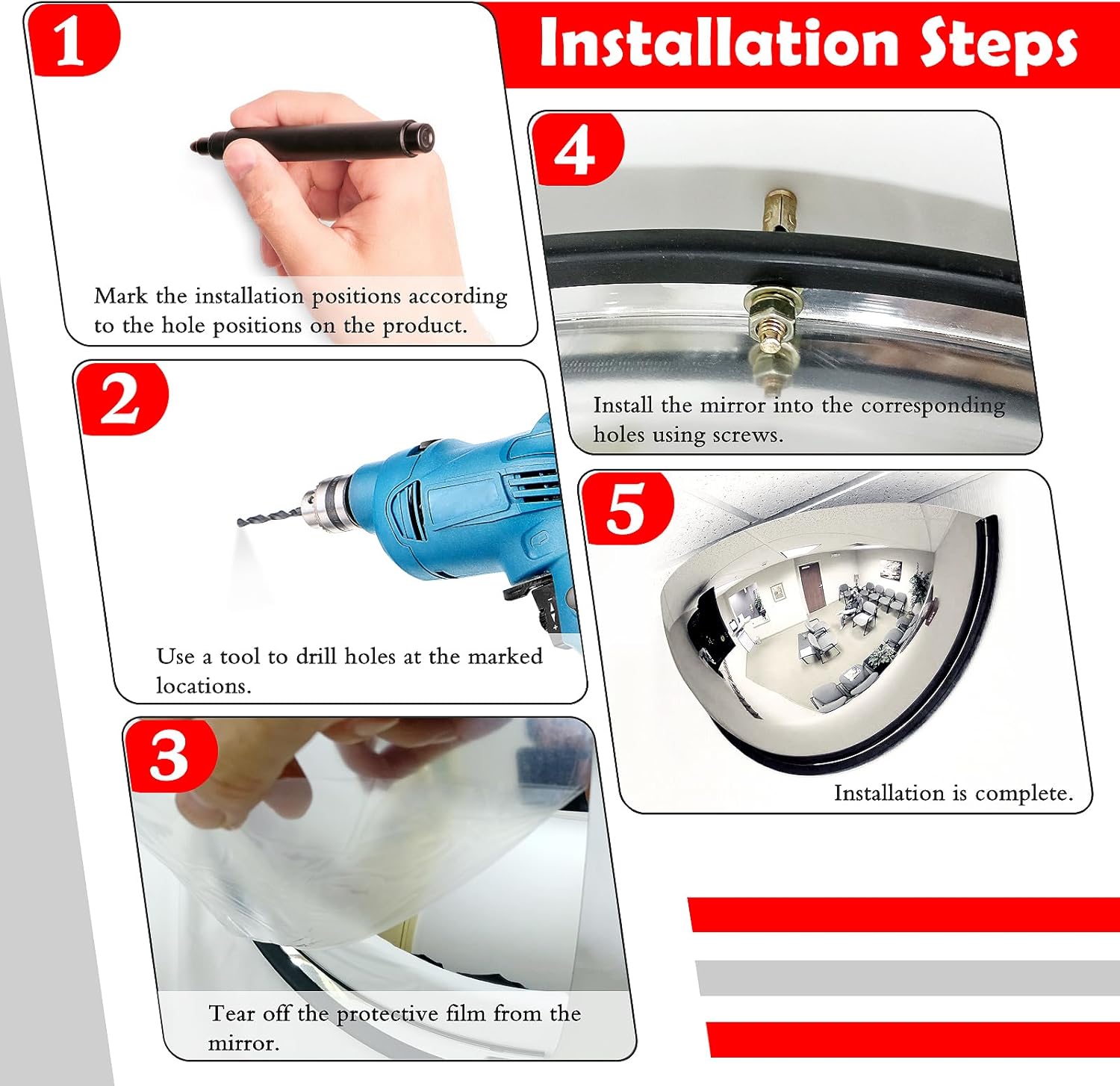 Installation Steps

1

Mark the installation positions according to the hole positions on the product.

2

Use a tool to drill holes at the marked locations.

3

Tear off the protective film from the mirror.

4

Install the mirror into the corresponding holes using screws.

5

Installation is complete.