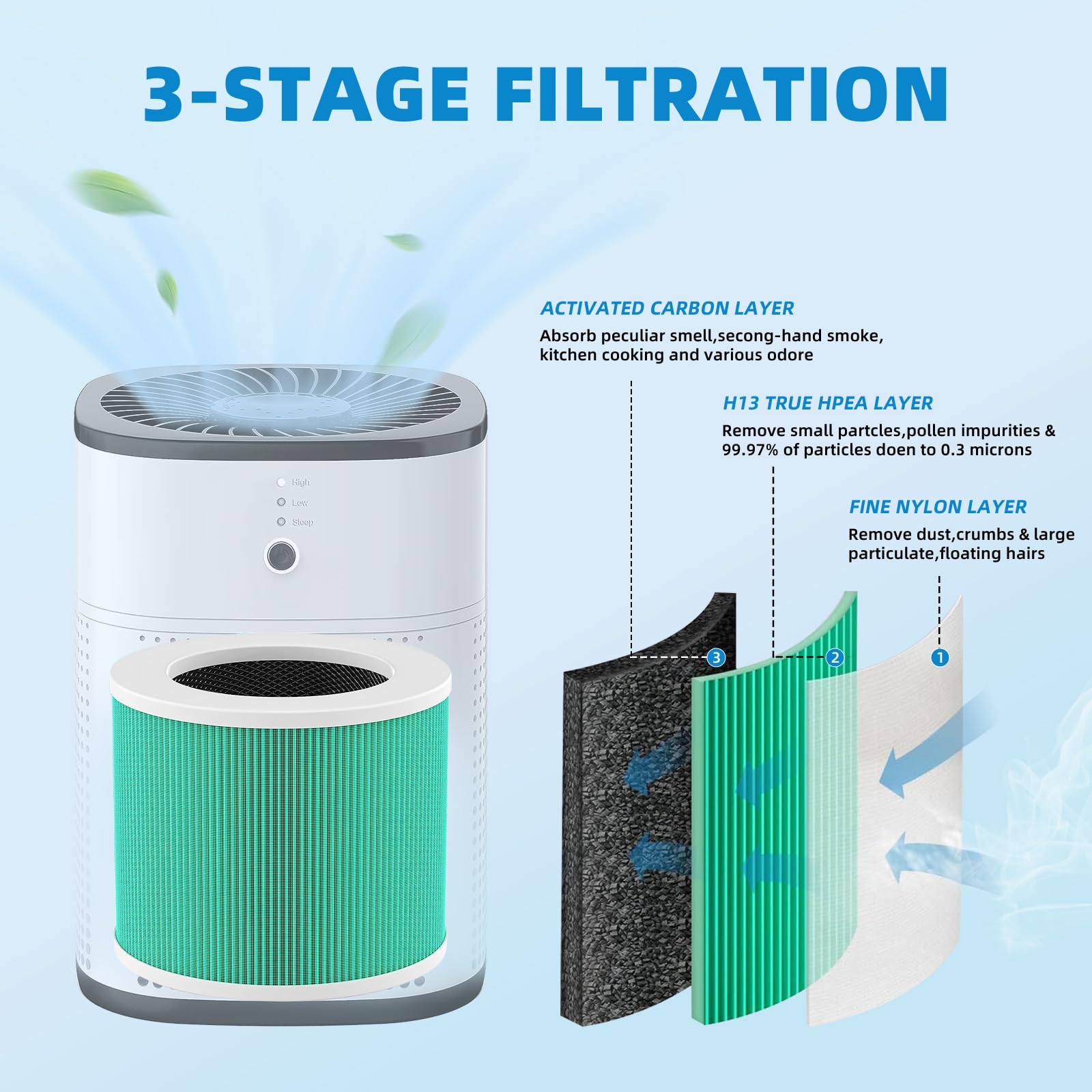 3-STAGE FILTRATION

High
Low
Sleep

ACTIVATED CARBON LAYER
Absorb peculiar smell,secong-hand smoke, kitchen cooking and various odore

H13 TRUE HPEA LAYER
Remove small partcles,pollen impurities & 99.97% of particles doen to 0.3 microns

FINE NYLON LAYER
Remove dust,crumbs & large particulate,floating hairs

3
2
1