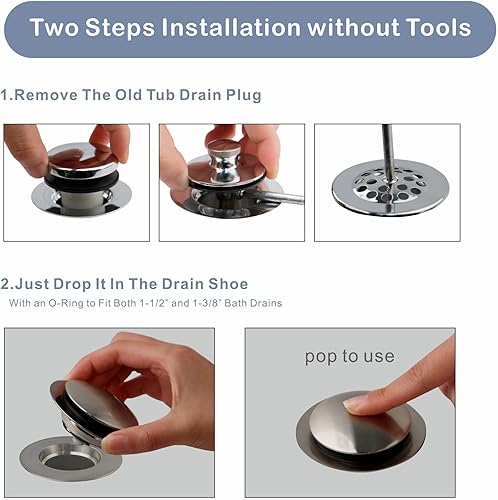 Two Steps Installation without Tools

1.Remove The Old Tub Drain Plug

2.Just Drop It In The Drain Shoe

With an O-Ring to Fit Both 1-1/2" and 1-3/8" Bath Drains

pop to use