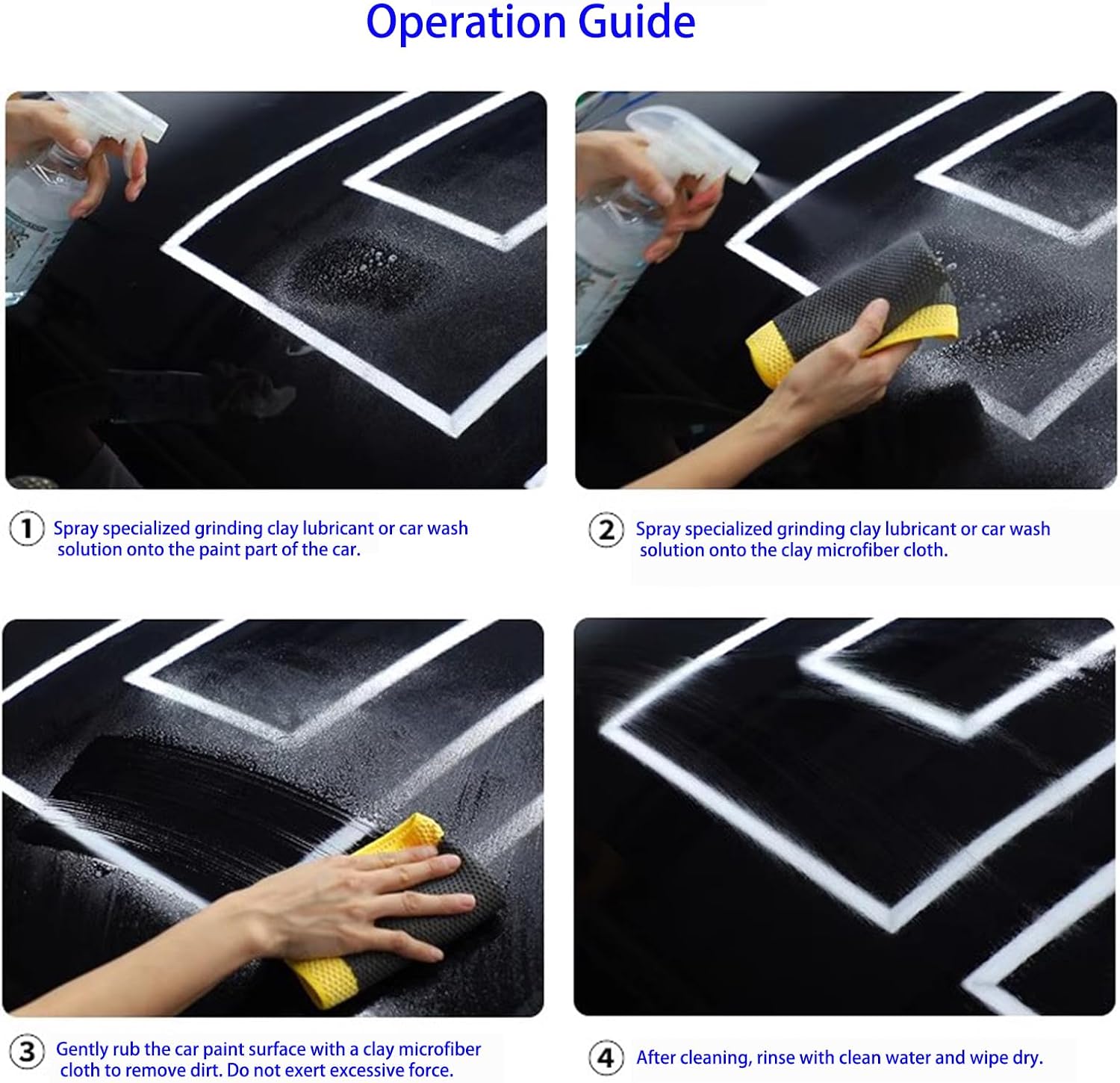 Operation Guide

1 Spray specialized grinding clay lubricant or car wash solution onto the paint part of the car.

2 Spray specialized grinding clay lubricant or car wash solution onto the clay microfiber cloth.

3 Gently rub the car paint surface with a clay microfiber cloth to remove dirt. Do not exert excessive force.

4 After cleaning, rinse with clean water and wipe dry.