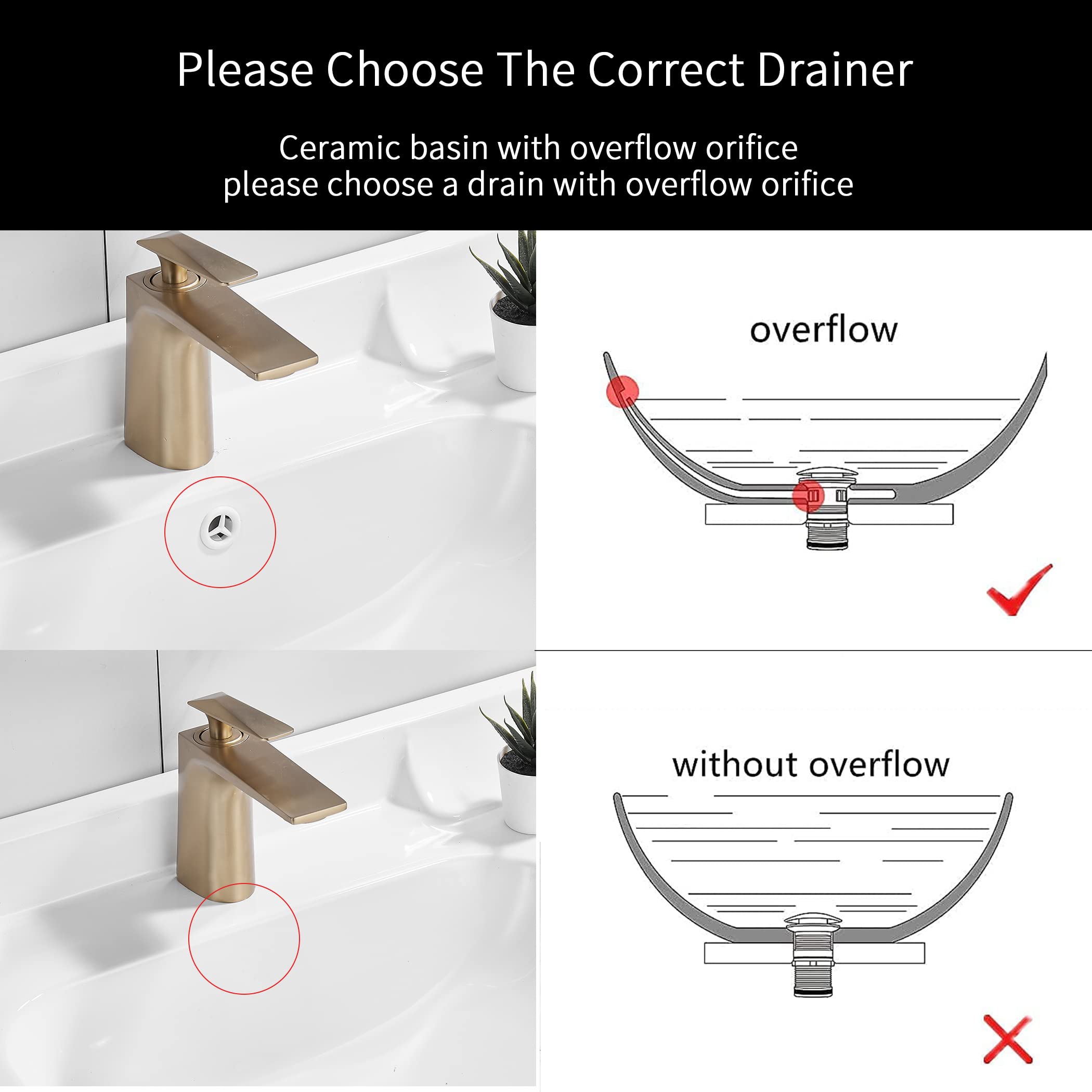 Please Choose The Correct Drainer

Ceramic basin with overflow orifice
please choose a drain with overflow orifice

overflow

without overflow