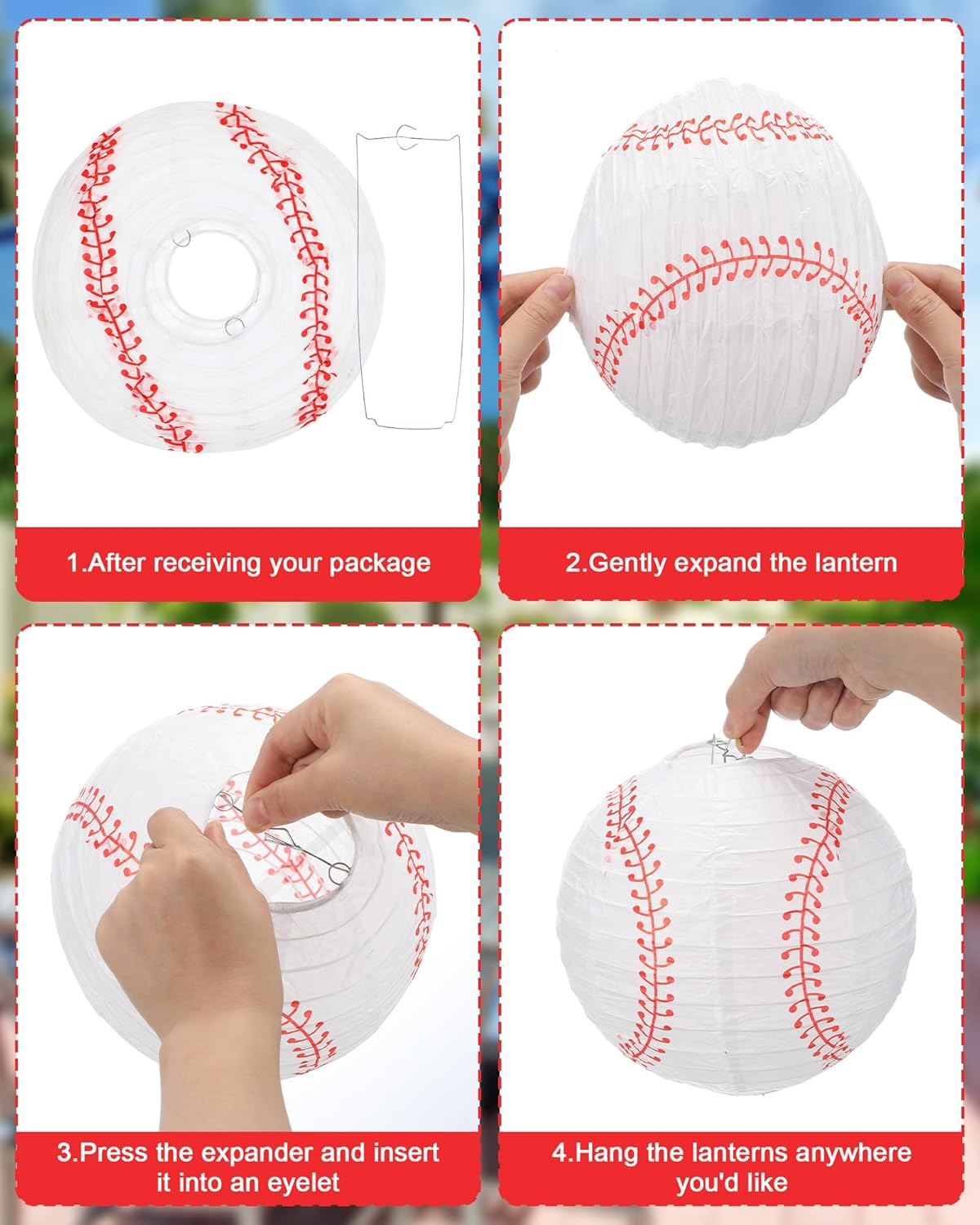 1.After receiving your package

2.Gently expand the lantern

3.Press the expander and insert it into an eyelet

4.Hang the lanterns anywhere you'd like