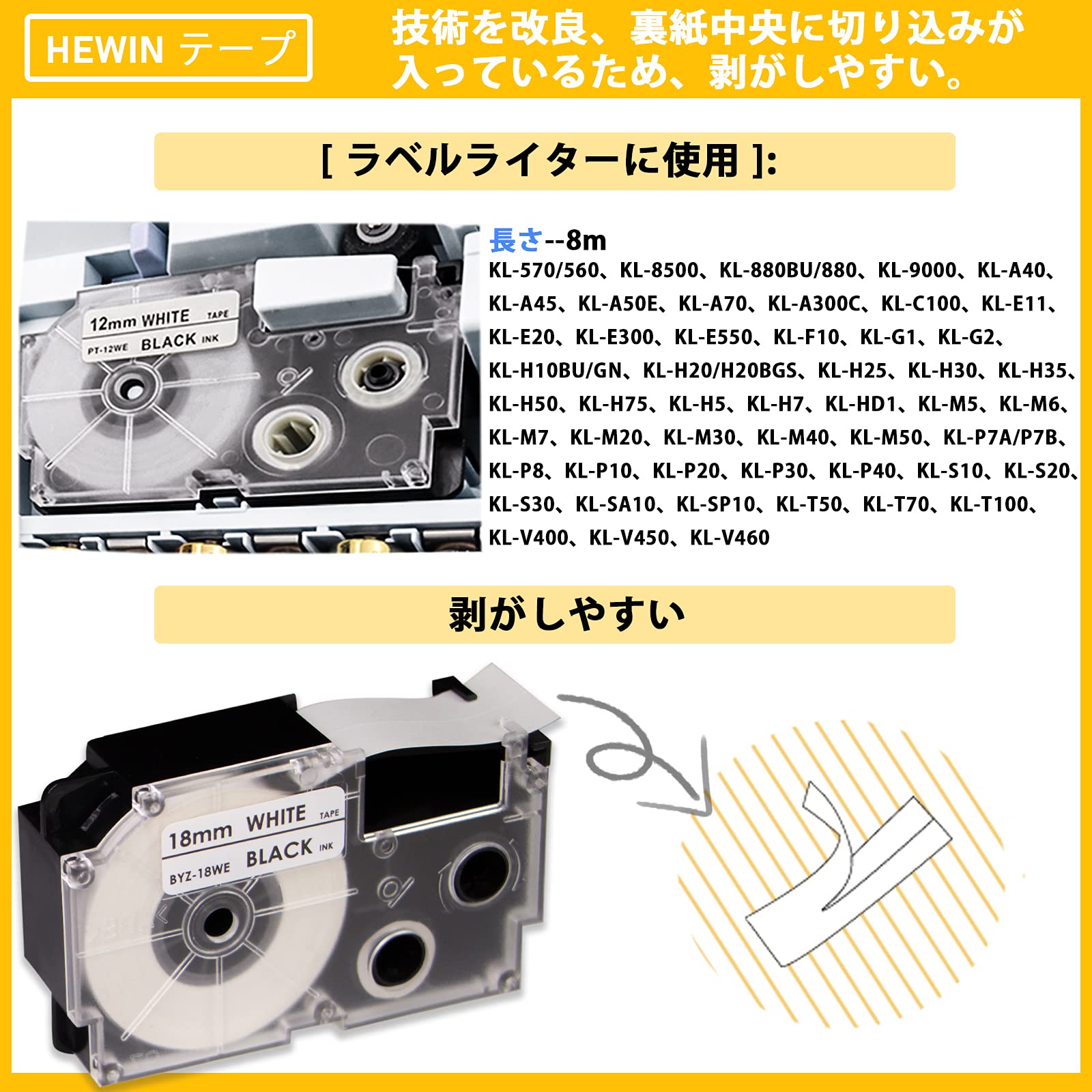 HEWIN テープ

技術を改良、裏紙中央に切り込みが入っているため、剥がしやすい。

[ ラベルライターに使用 ]:

12mm WHITE TAPE
PT-12WE BLACK INK

長さ--8m
KL-570/560、KL-8500、KL-880BU/880、KL-9000、KL-A40、KL-A45、KL-A50E、KL-A70、KL-A300C、KL-C100、KL-E11、KL-E20、KL-E300、KL-E550、KL-F10、KL-G1、KL-G2、KL-H10BU/GN、KL-H20/H20BGS、KL-H25、KL-H30、KL-H35、KL-H50、KL-H75、KL-H5、KL-H7、KL-HD1、KL-M5、KL-M6、KL-M7、KL-M20、KL-M30、KL-M40、KL-M50、KL-P7A/P7B、KL-P8、KL-P10、KL-P20、KL-P30、KL-P40、KL-S10、KL-S20、KL-S30、KL-SA10、KL-SP10、KL-T50、KL-T70、KL-T100、KL-V400、KL-V450、KL-V460

剥がしやすい

18mm WHITE TAPE
BYZ-18WE BLACK INK