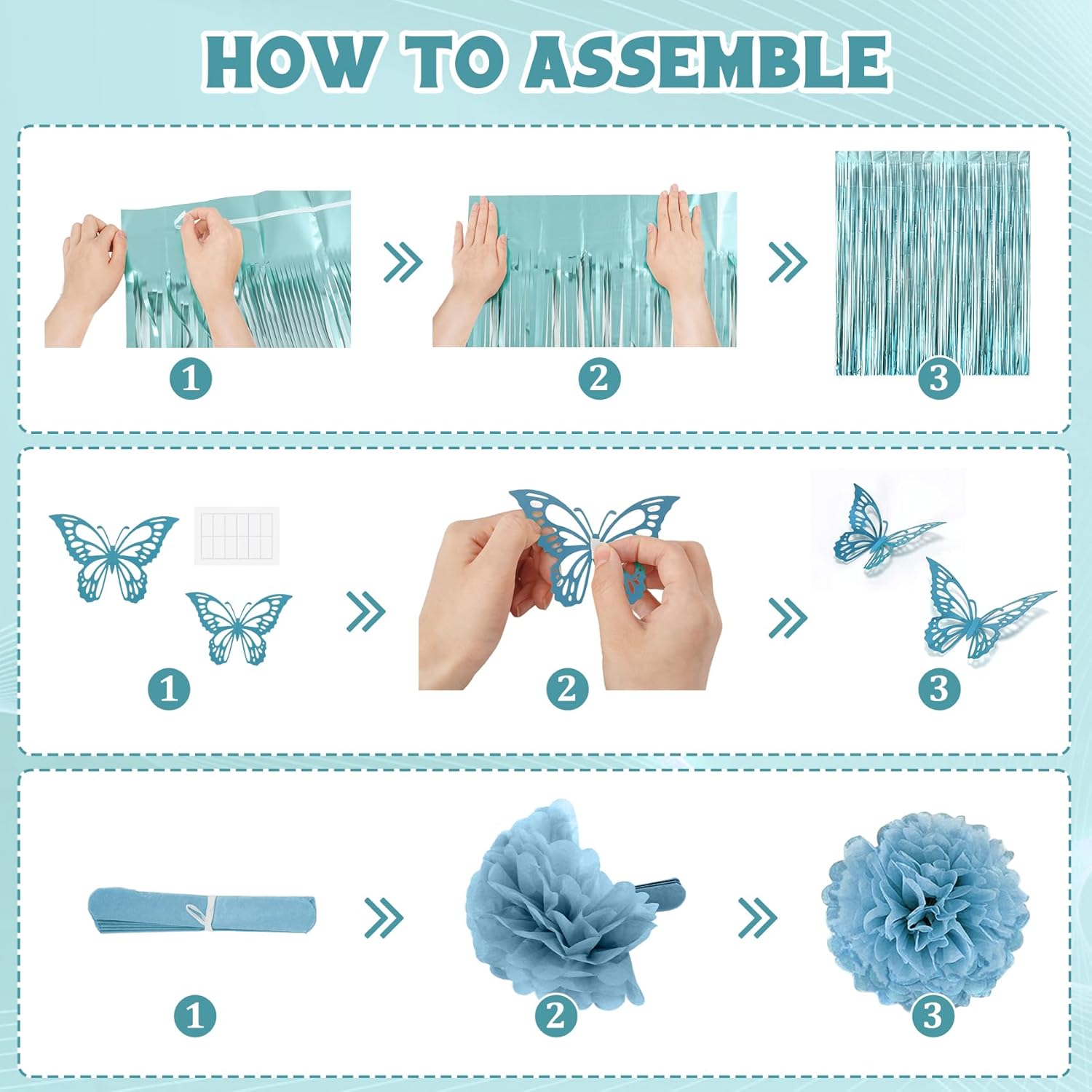 HOW TO ASSEMBLE

1 2 3

1 2 3

1 2 3