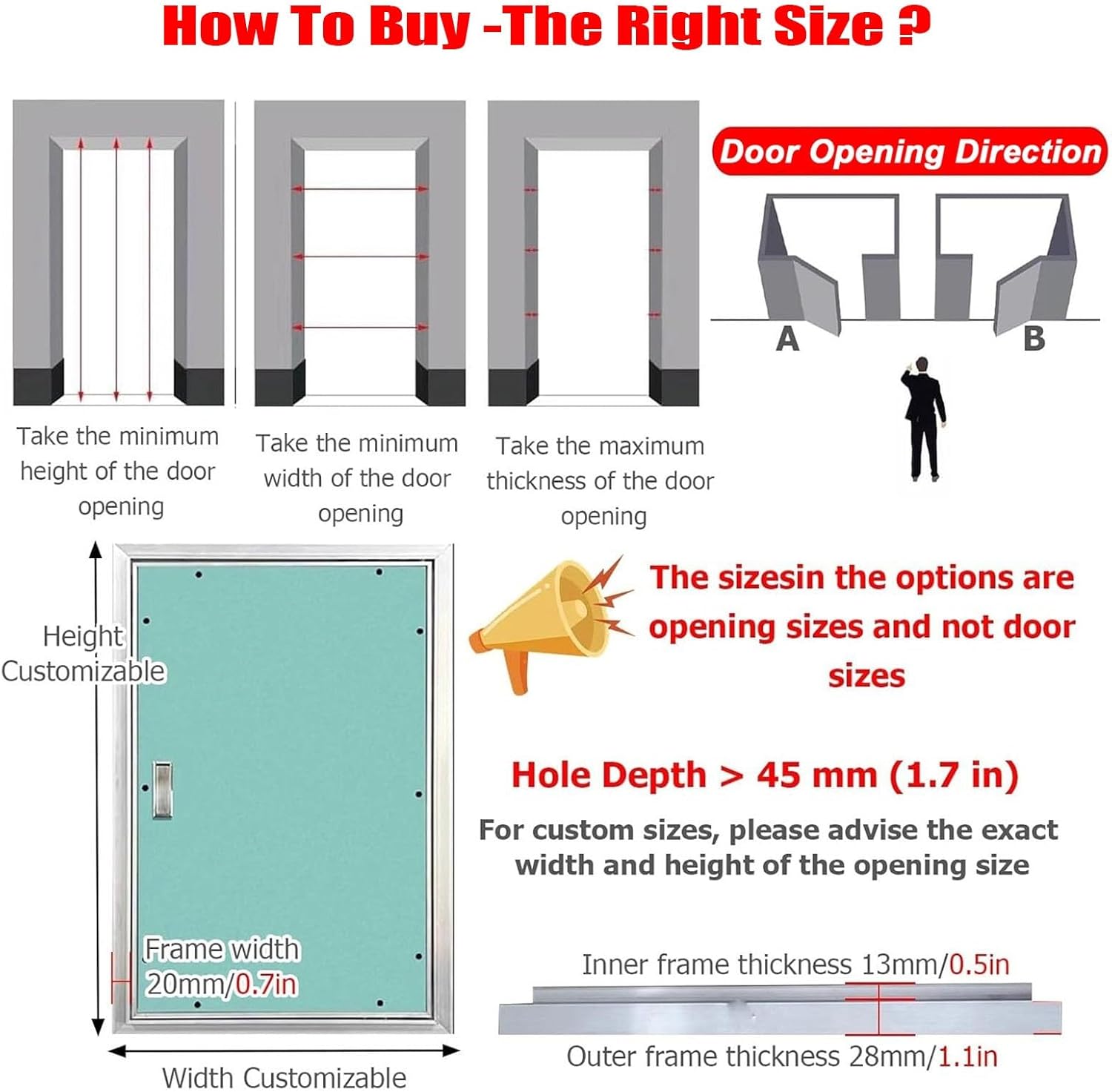 How To Buy -The Right Size ?

Take the minimum height of the door opening

Take the minimum width of the door opening

Take the maximum thickness of the door opening

Door Opening Direction

A

B

Height Customizable

Frame width 20mm/0.7in

Width Customizable

The sizesin the options are opening sizes and not door sizes

Hole Depth > 45 mm (1.7 in)

For custom sizes, please advise the exact width and height of the opening size

Inner frame thickness 13mm/0.5in

Outer frame thickness 28mm/1.1in