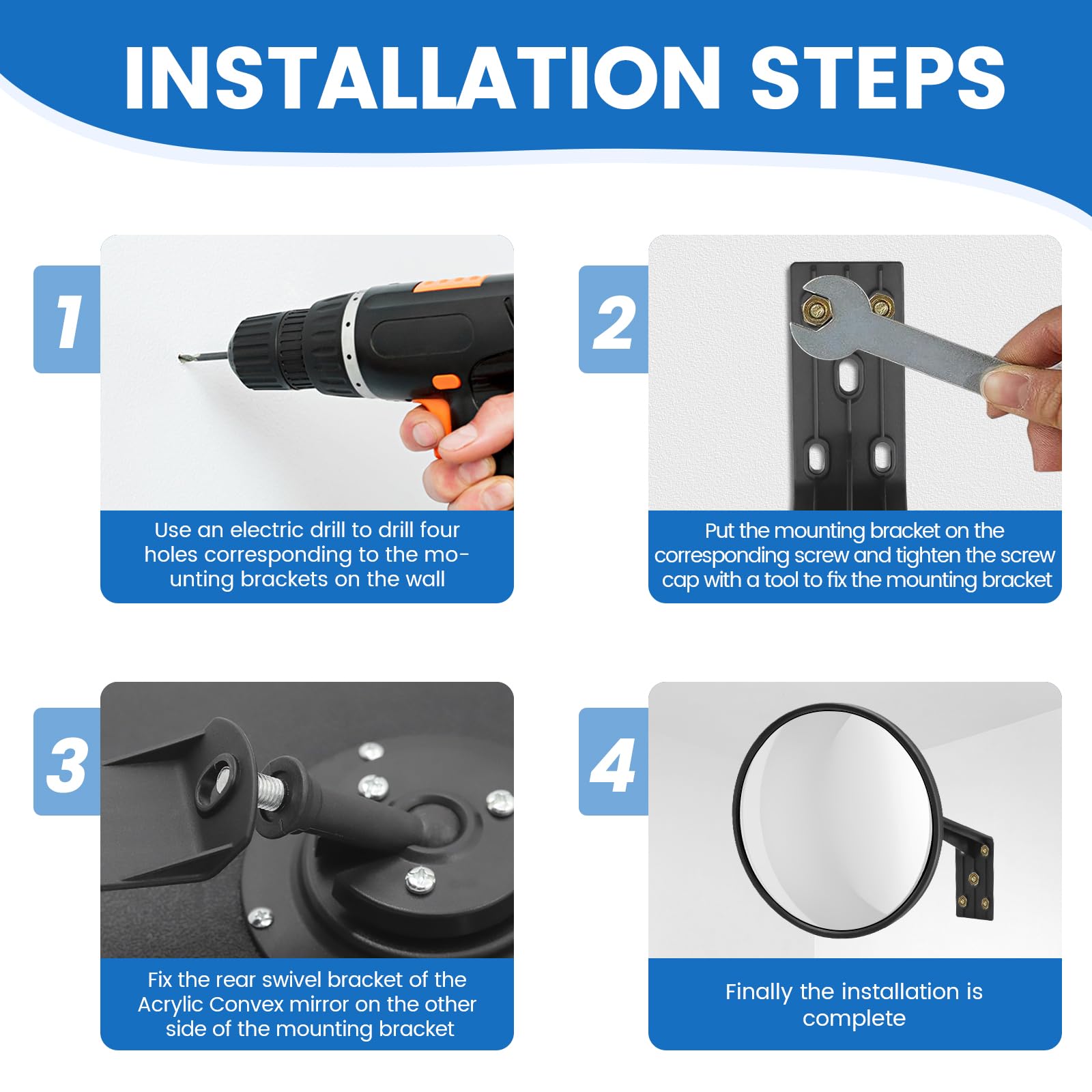 INSTALLATION STEPS

1

Use an electric drill to drill four holes corresponding to the mounting brackets on the wall

2

Put the mounting bracket on the corresponding screw and tighten the screw cap with a tool to fix the mounting bracket

3

Fix the rear swivel bracket of the Acrylic Convex mirror on the other side of the mounting bracket

4

Finally the installation is complete