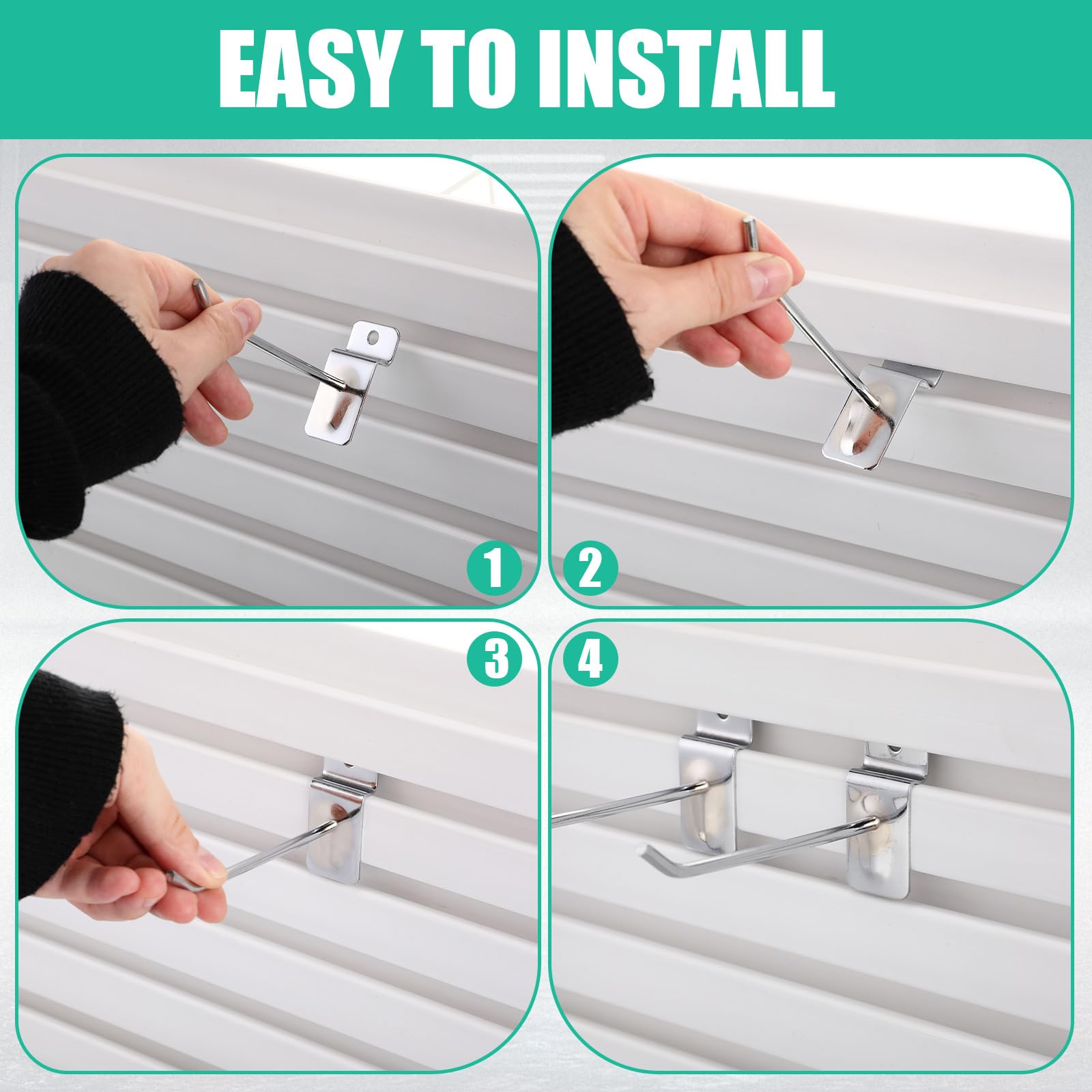 EASY TO INSTALL

1

2

3

4