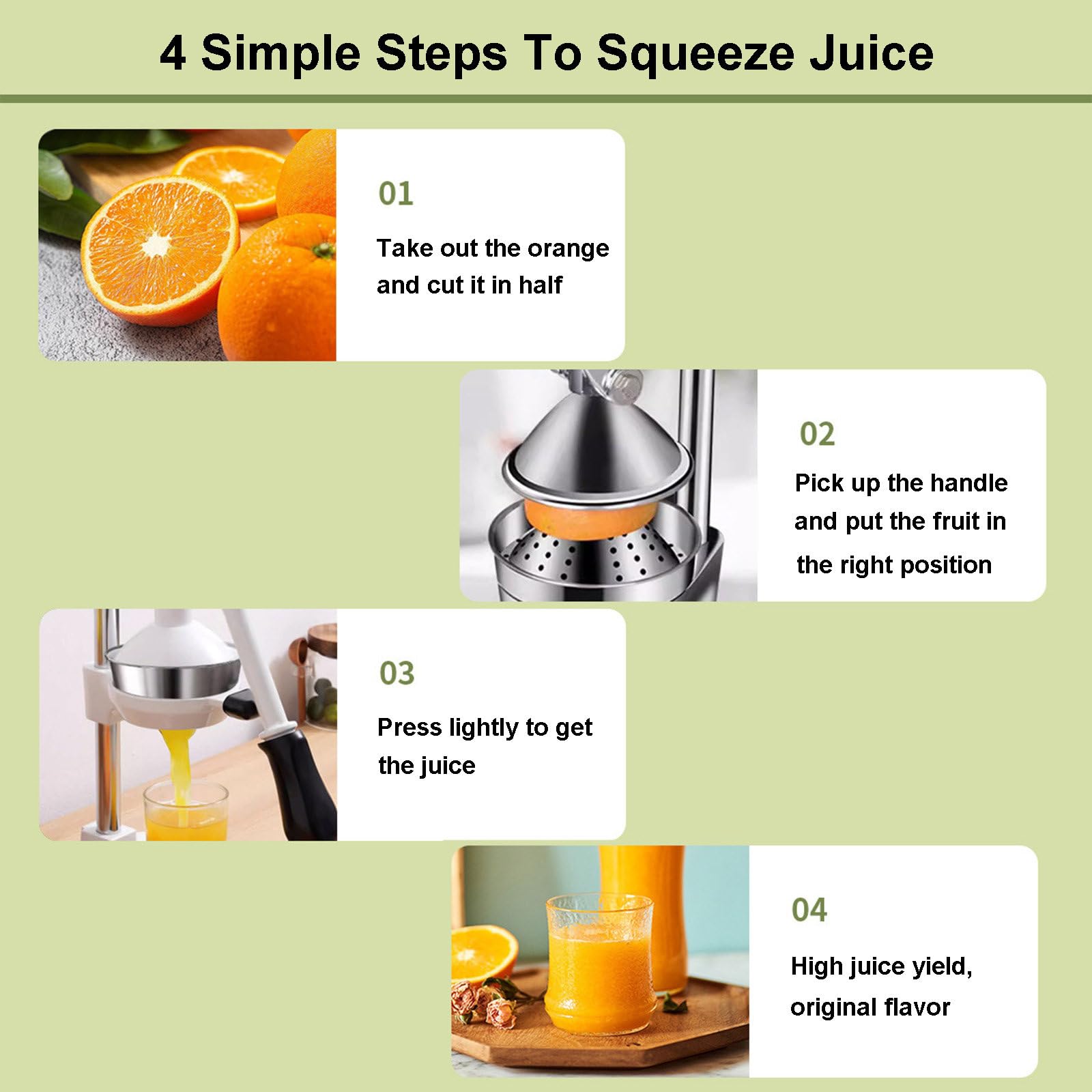 4 Simple Steps To Squeeze Juice

01

Take out the orange and cut it in half

02

Pick up the handle and put the fruit in the right position

03

Press lightly to get the juice

04

High juice yield, original flavor