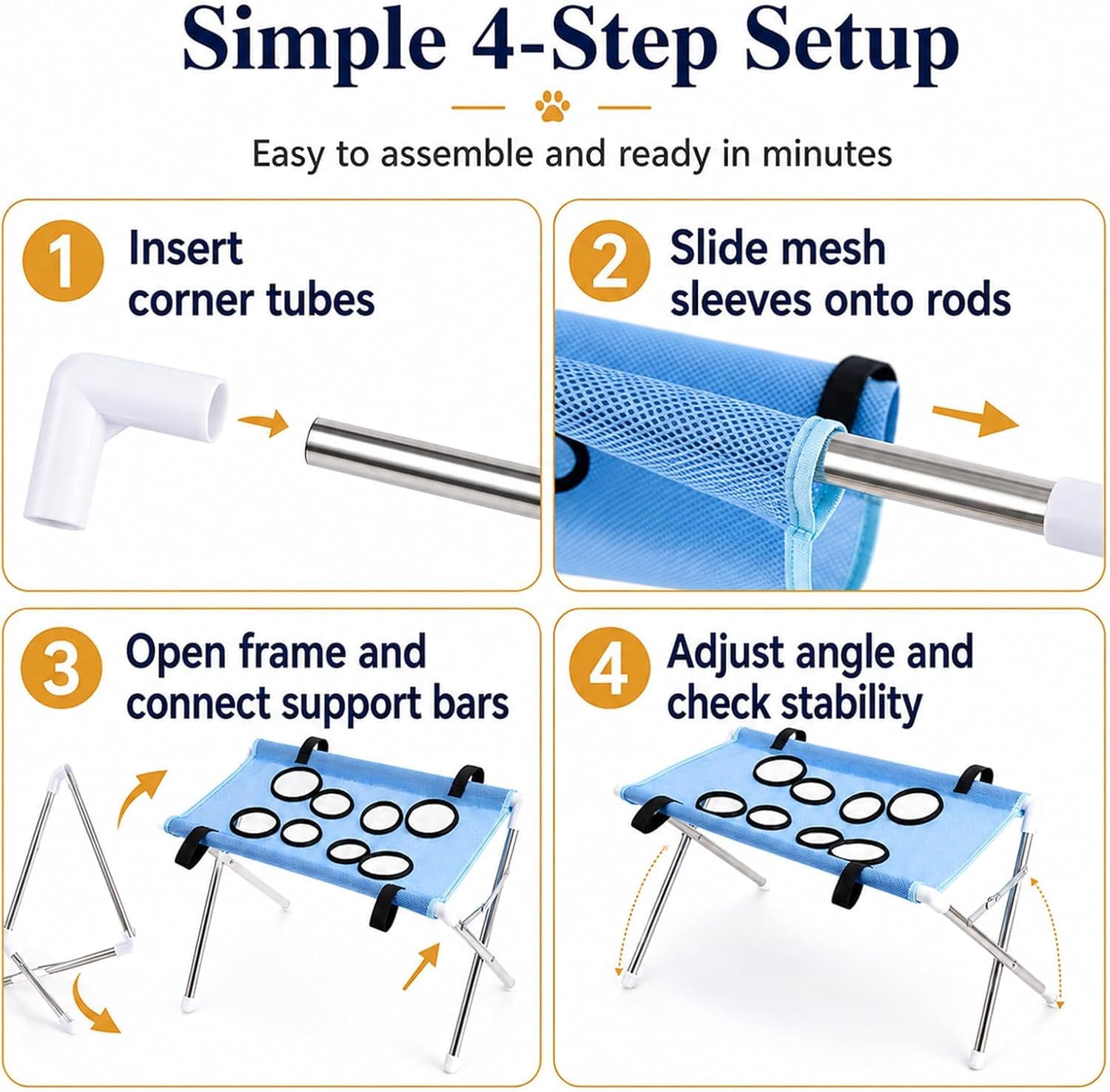 Simple 4-Step Setup

Easy to assemble and ready in minutes

1 Insert corner tubes

2 Slide mesh sleeves onto rods

3 Open frame and connect support bars

4 Adjust angle and check stability