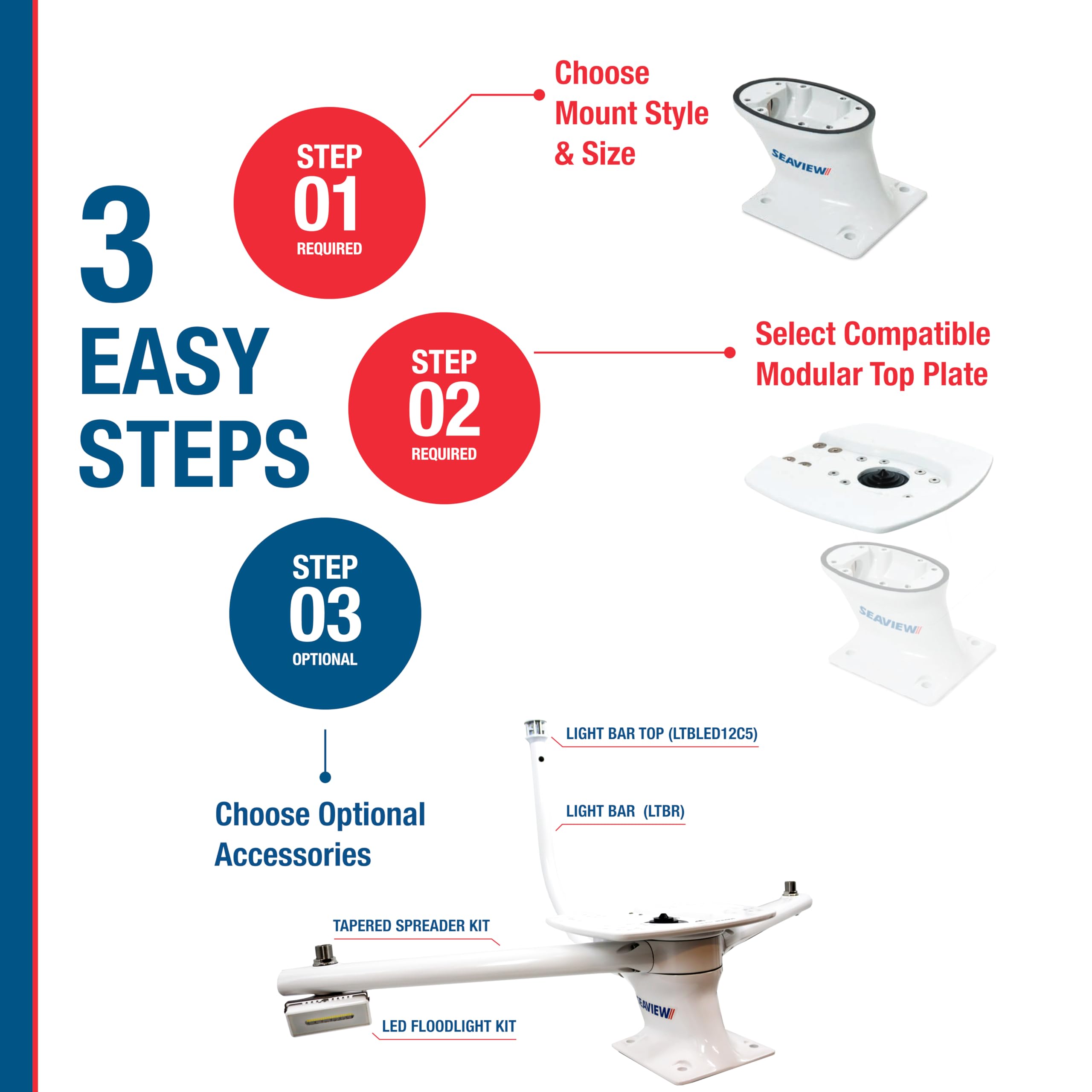 3 EASY STEPS

STEP 01 REQUIRED

Choose Mount Style & Size

SEAVIEW

STEP 02 REQUIRED

Select Compatible Modular Top Plate

SEAVIEW

STEP 03 OPTIONAL

Choose Optional Accessories

LIGHT BAR TOP (LTBLED12C5)

LIGHT BAR (LTBR)

TAPERED SPREADER KIT

LED FLOODLIGHT KIT

SEAVIEW