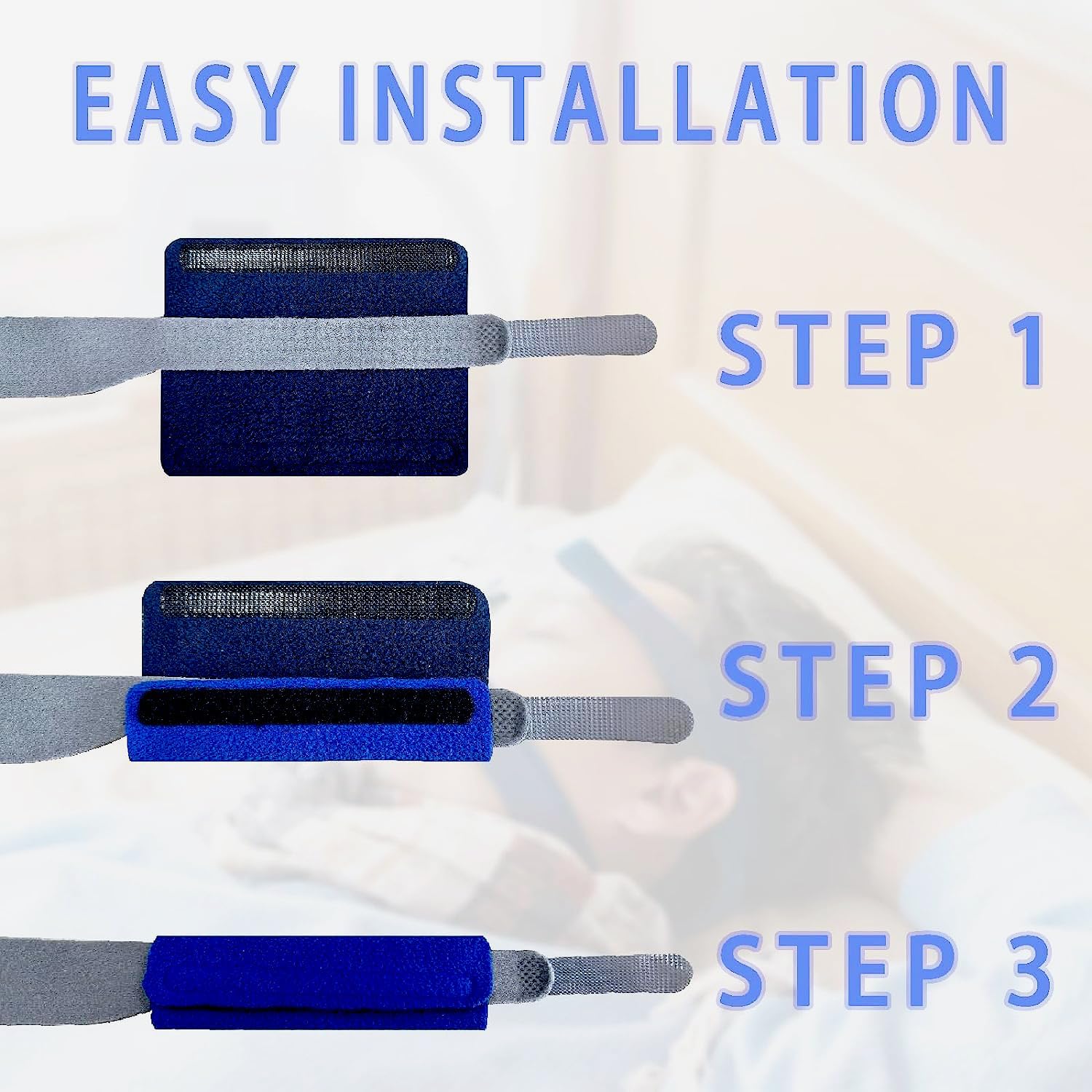 EASY INSTALLATION

STEP 1

STEP 2

STEP 3