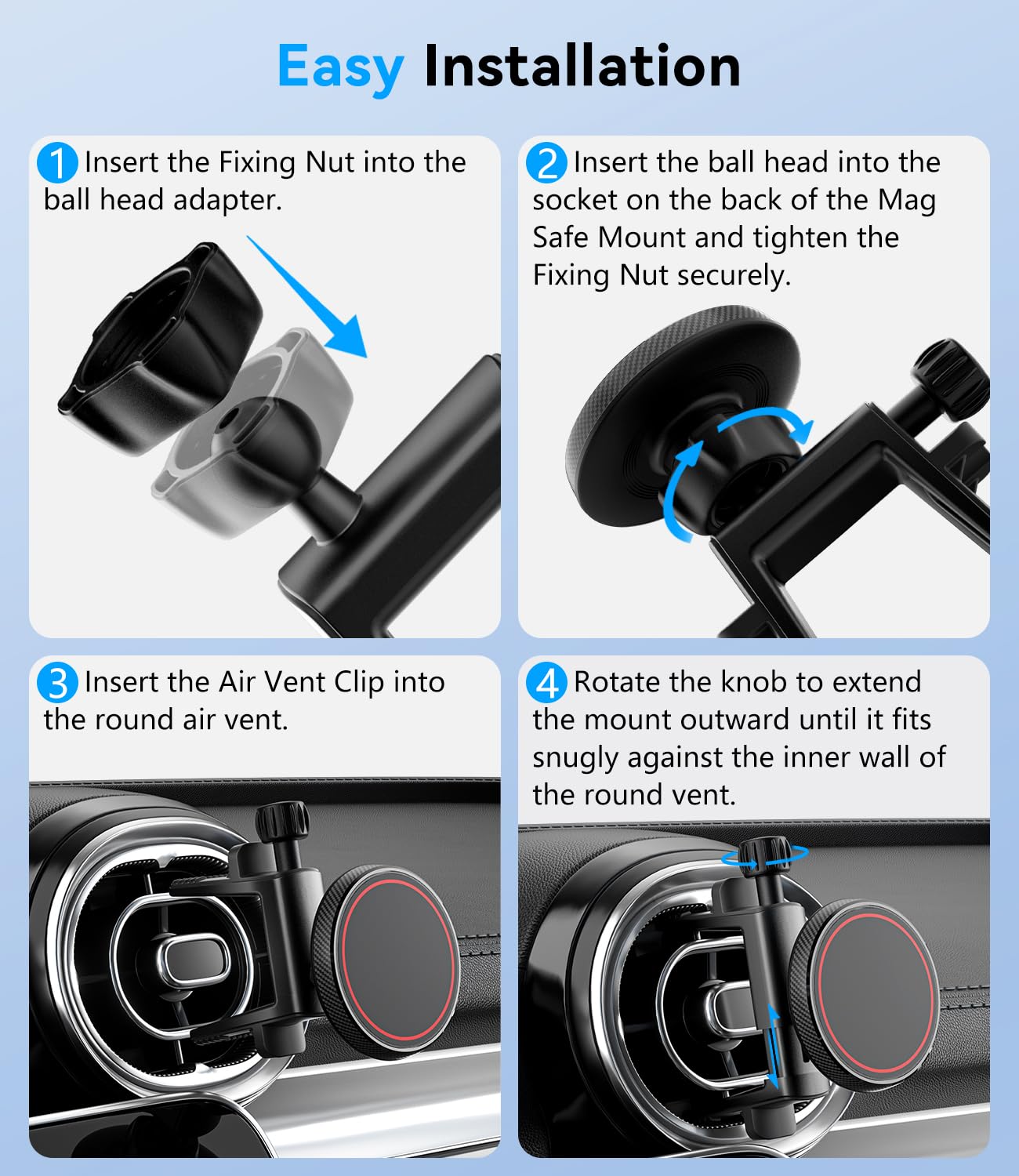 Easy Installation

1 Insert the Fixing Nut into the ball head adapter.

2 Insert the ball head into the socket on the back of the Mag Safe Mount and tighten the Fixing Nut securely.

3 Insert the Air Vent Clip into the round air vent.

4 Rotate the knob to extend the mount outward until it fits snugly against the inner wall of the round vent.