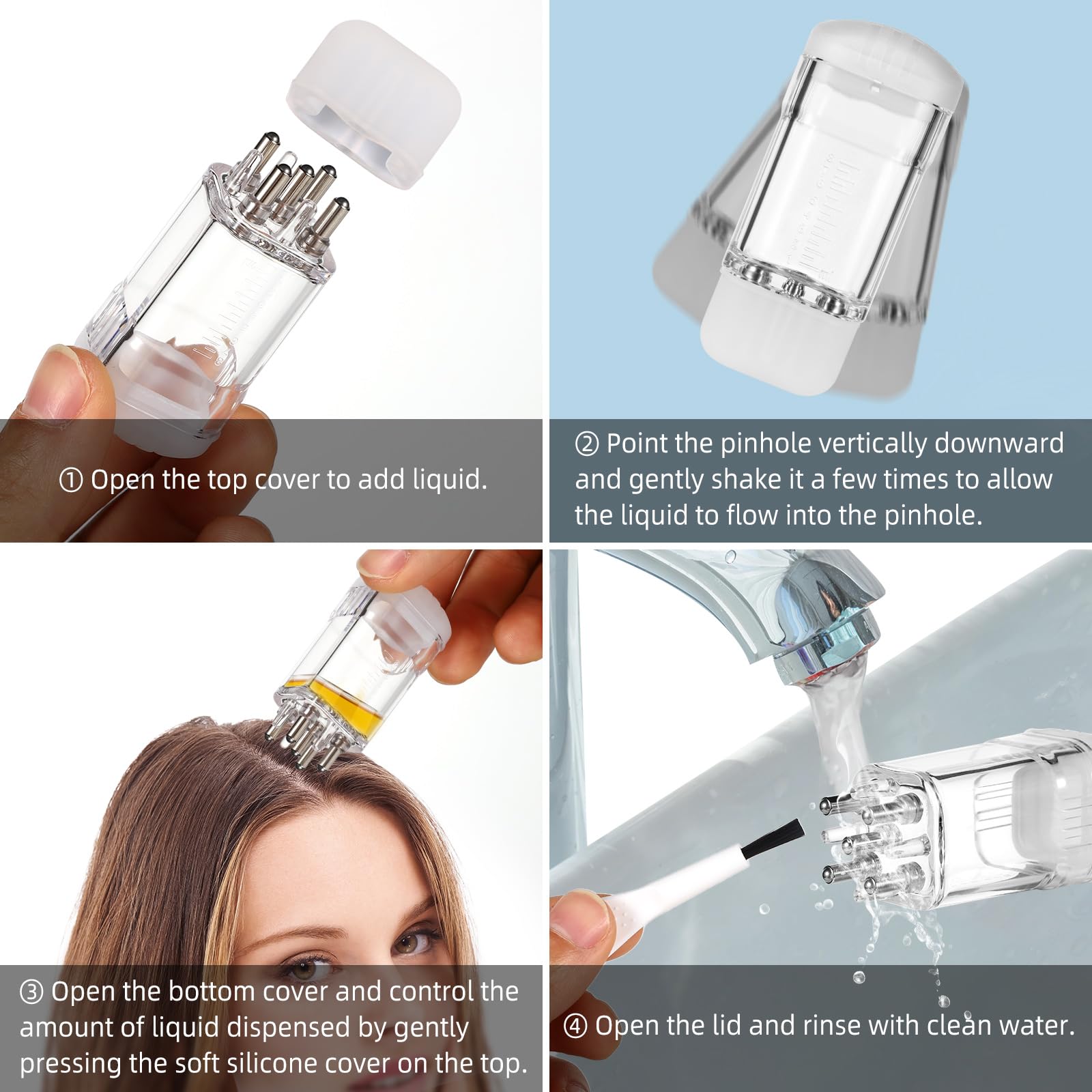 ① Open the top cover to add liquid.

② Point the pinhole vertically downward and gently shake it a few times to allow the liquid to flow into the pinhole.

③ Open the bottom cover and control the amount of liquid dispensed by gently pressing the soft silicone cover on the top.

④ Open the lid and rinse with clean water.