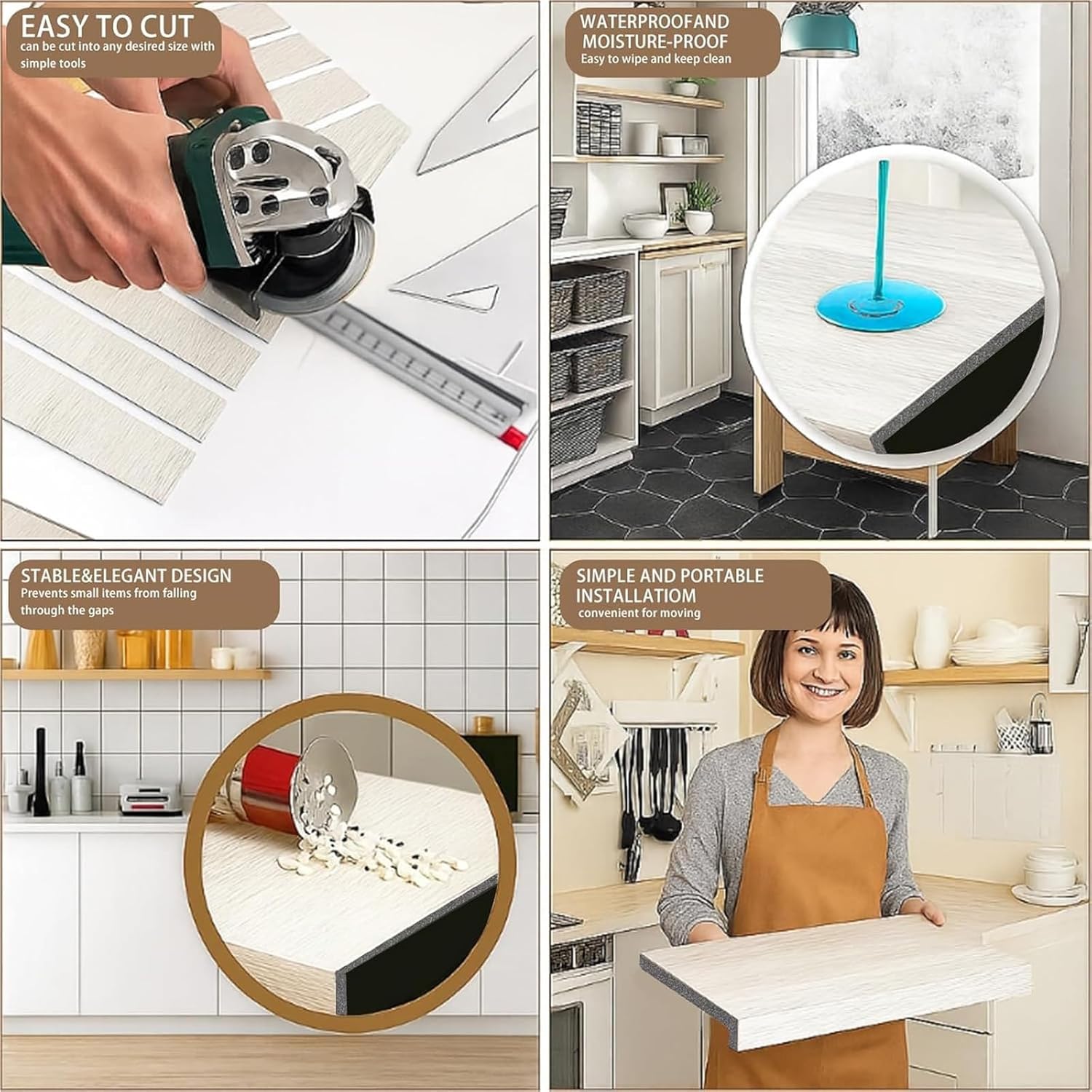 EASY TO CUT
can be cut into any desired size with simple tools

WATERPROOFAND MOISTURE-PROOF
Easy to wipe and keep clean

STABLE&ELEGANT DESIGN
Prevents small items from falling through the gaps

SIMPLE AND PORTABLE INSTALLATIOM
convenient for moving