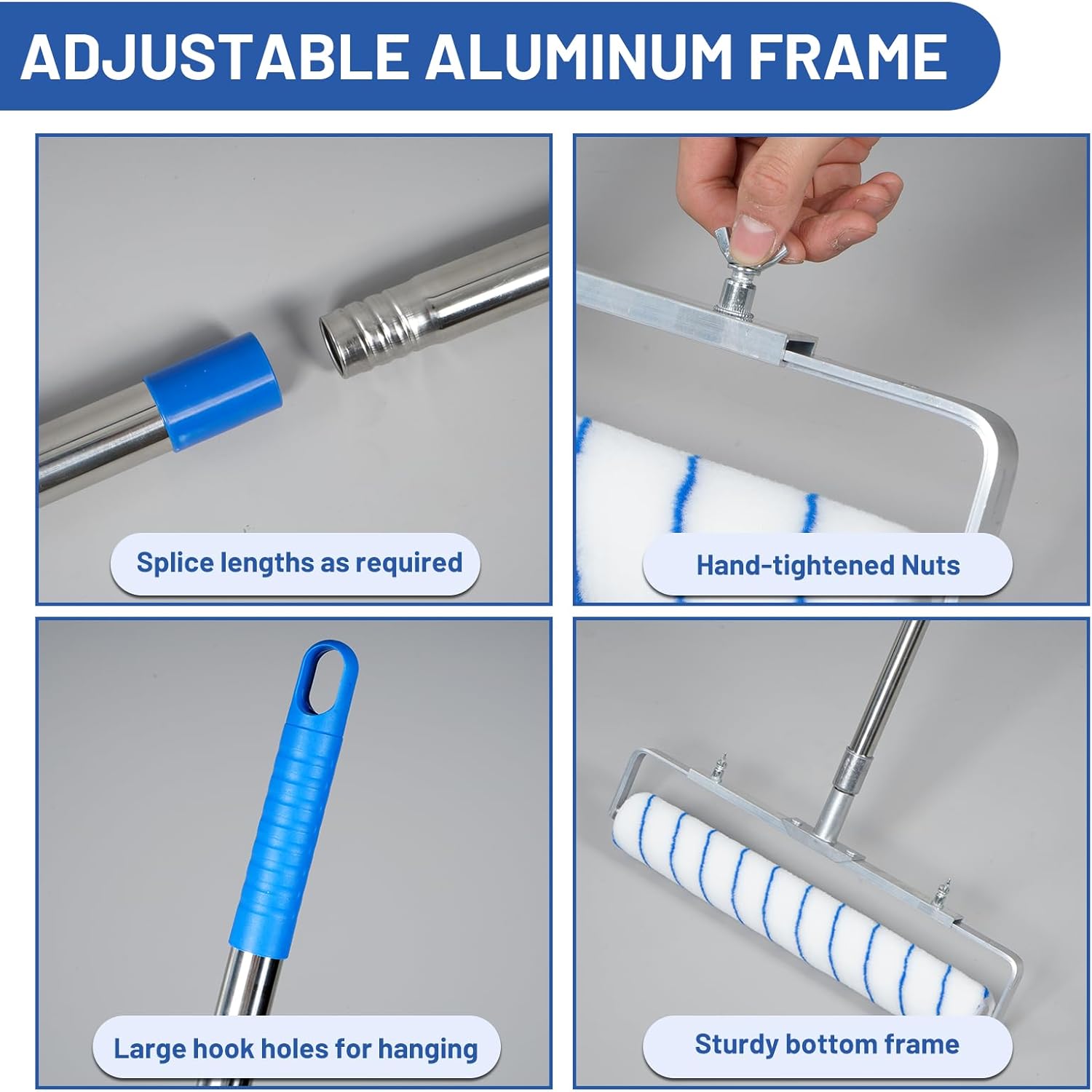 ADJUSTABLE ALUMINUM FRAME

Splice lengths as required

Hand-tightened Nuts

Large hook holes for hanging

Sturdy bottom frame