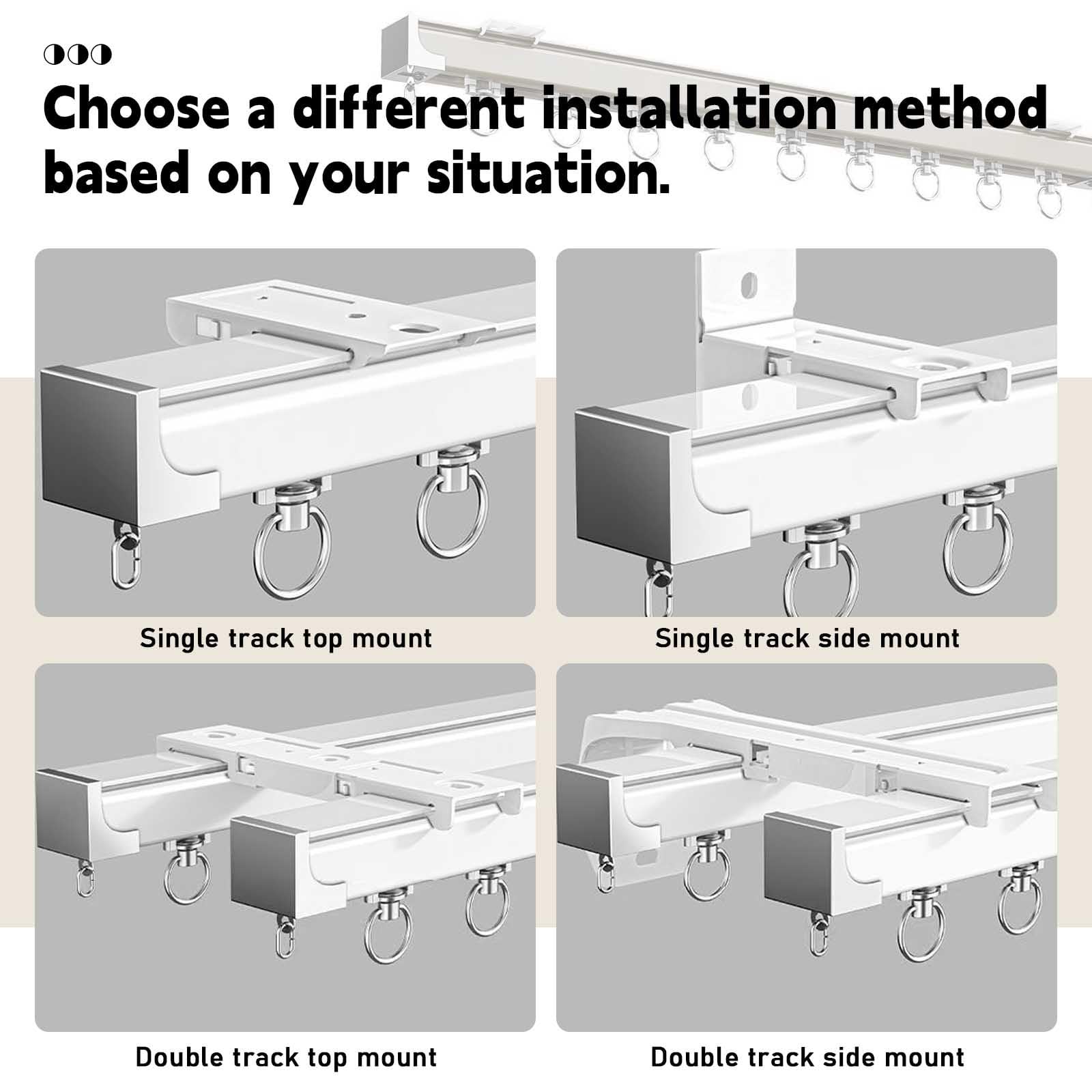 Choose a different installation method based on your situation.

Single track top mount

Single track side mount

Double track top mount

Double track side mount