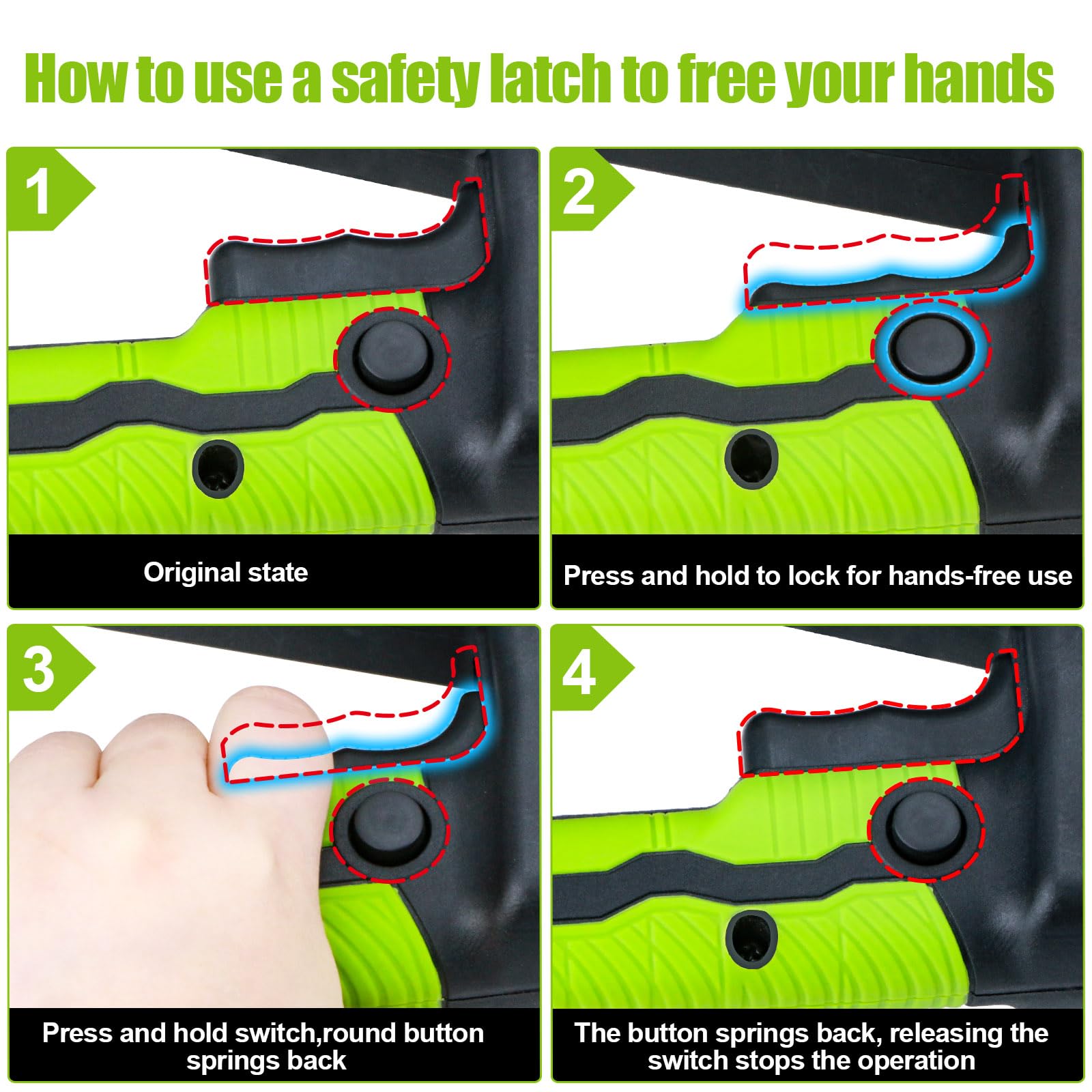 How to use a safety latch to free your hands

1

Original state

2

Press and hold to lock for hands-free use

3

Press and hold switch,round button springs back

4

The button springs back, releasing the switch stops the operation