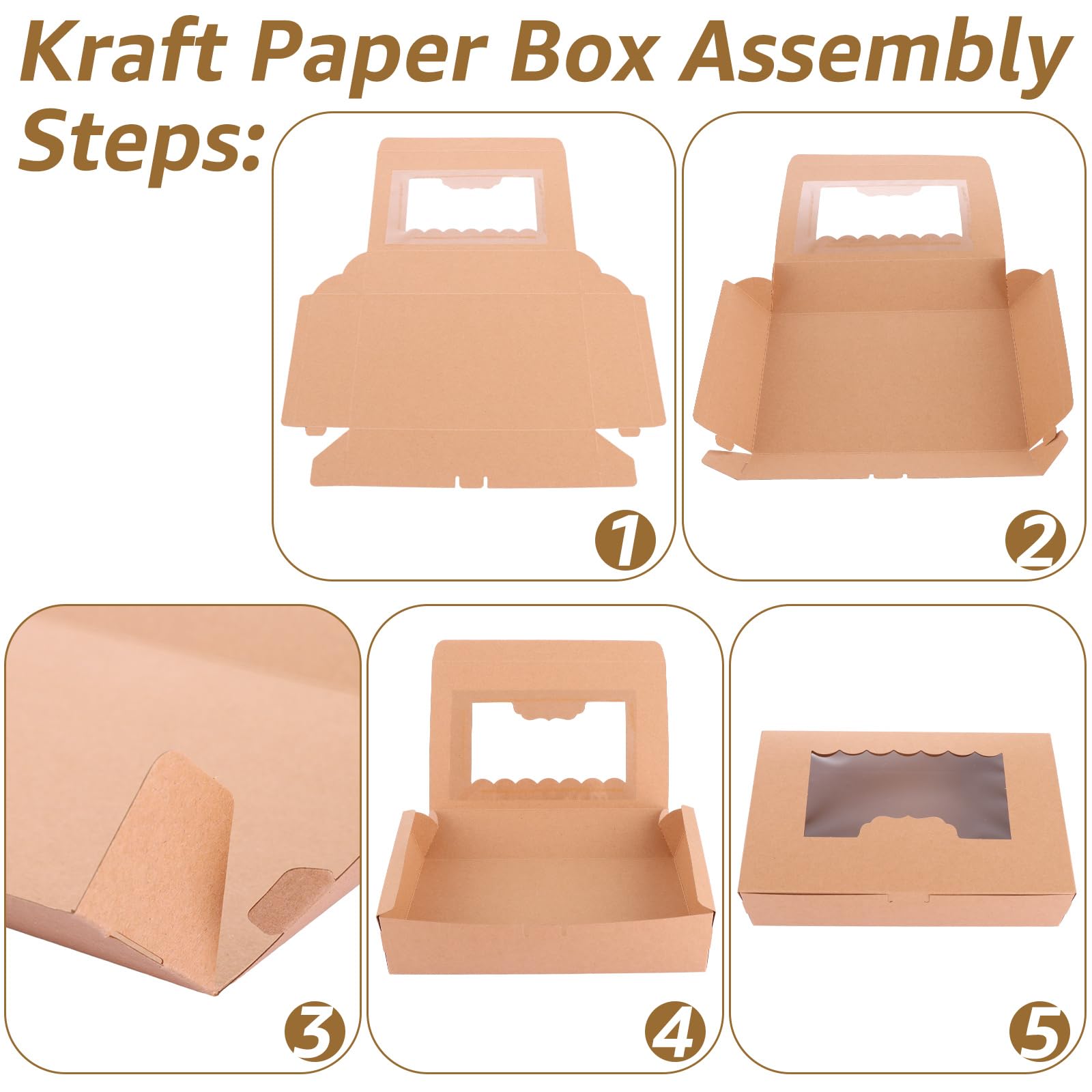 Kraft Paper Box Assembly Steps:

1

2

3

4

5