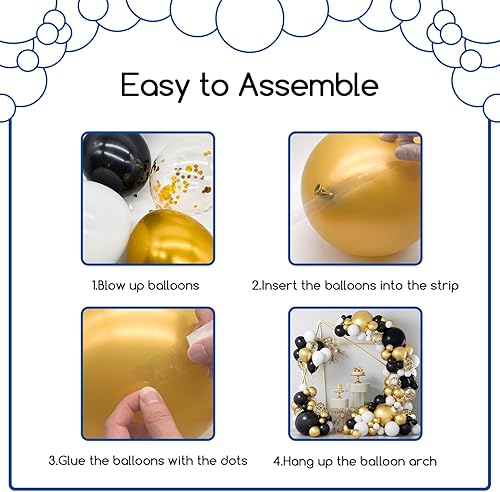 Easy to Assemble

1.Blow up balloons

2.Insert the balloons into the strip

3.Glue the balloons with the dots

4.Hang up the balloon arch