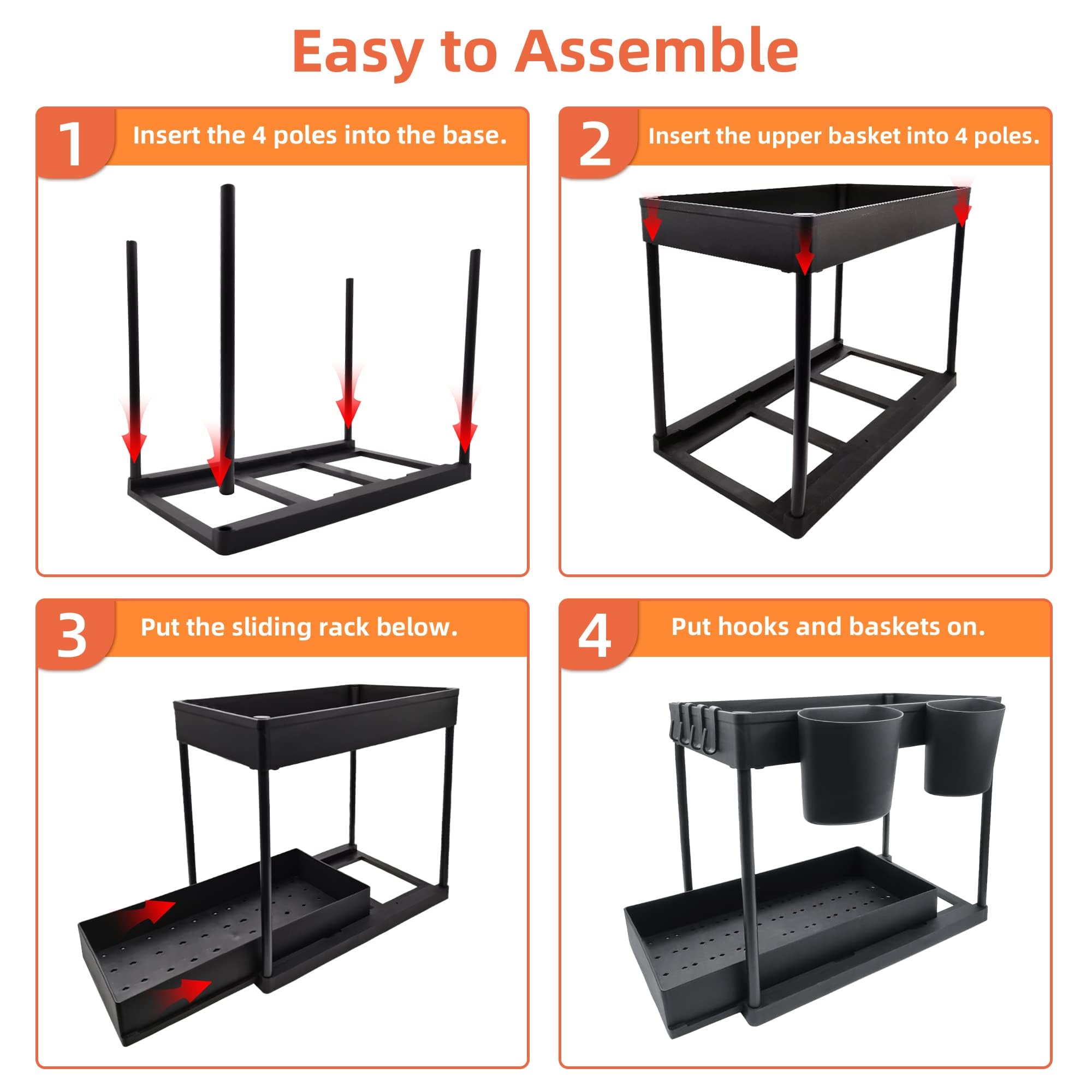 Easy to Assemble

1 Insert the 4 poles into the base.

2 Insert the upper basket into 4 poles.

3 Put the sliding rack below.

4 Put hooks and baskets on.