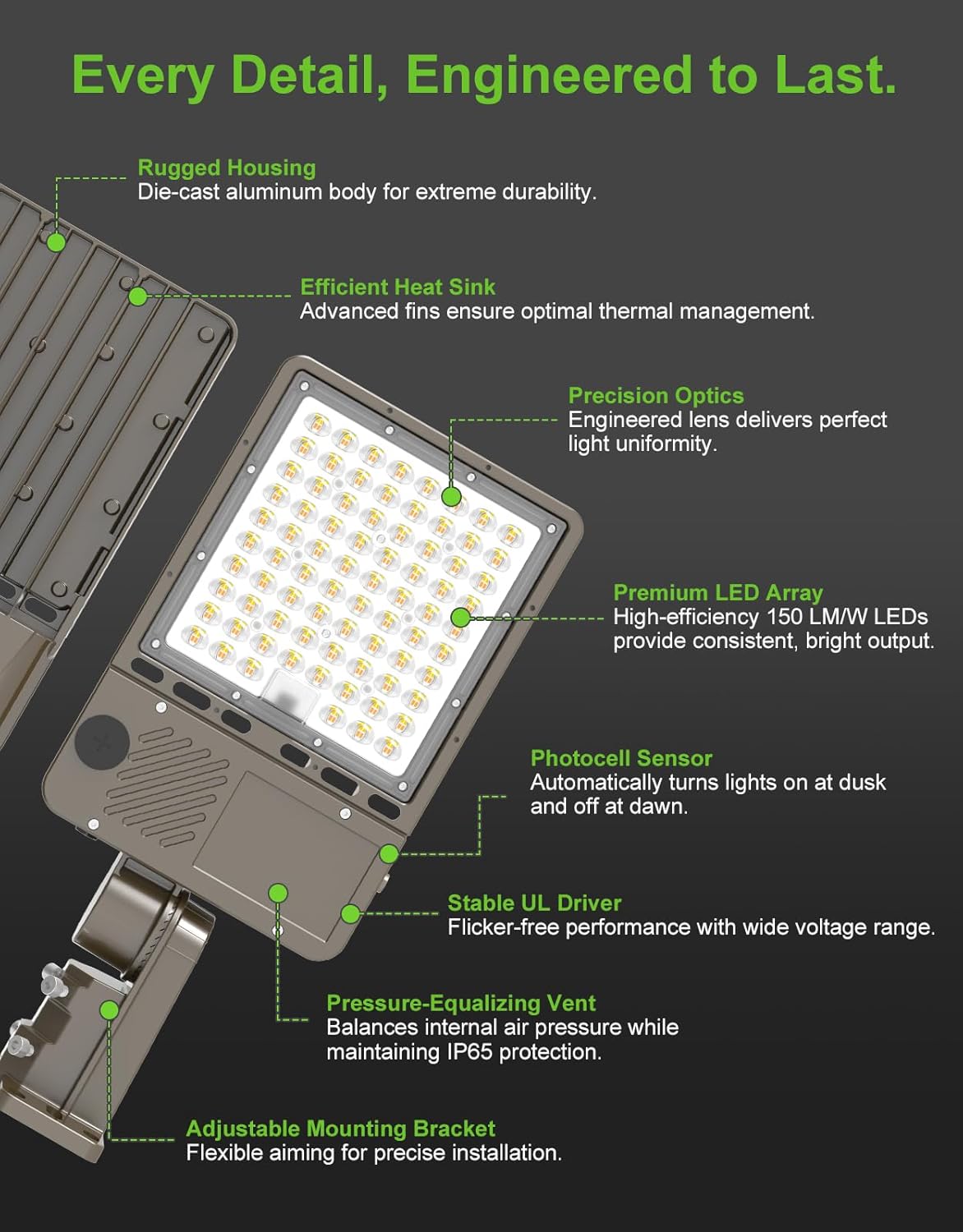 Every Detail, Engineered to Last.

Rugged Housing
Die-cast aluminum body for extreme durability.

Efficient Heat Sink
Advanced fins ensure optimal thermal management.

Precision Optics
Engineered lens delivers perfect light uniformity.

Premium LED Array
High-efficiency 150 LM/W LEDs provide consistent, bright output.

Photocell Sensor
Automatically turns lights on at dusk and off at dawn.

Stable UL Driver
Flicker-free performance with wide voltage range.

Pressure-Equalizing Vent
Balances internal air pressure while maintaining IP65 protection.

Adjustable Mounting Bracket
Flexible aiming for precise installation.