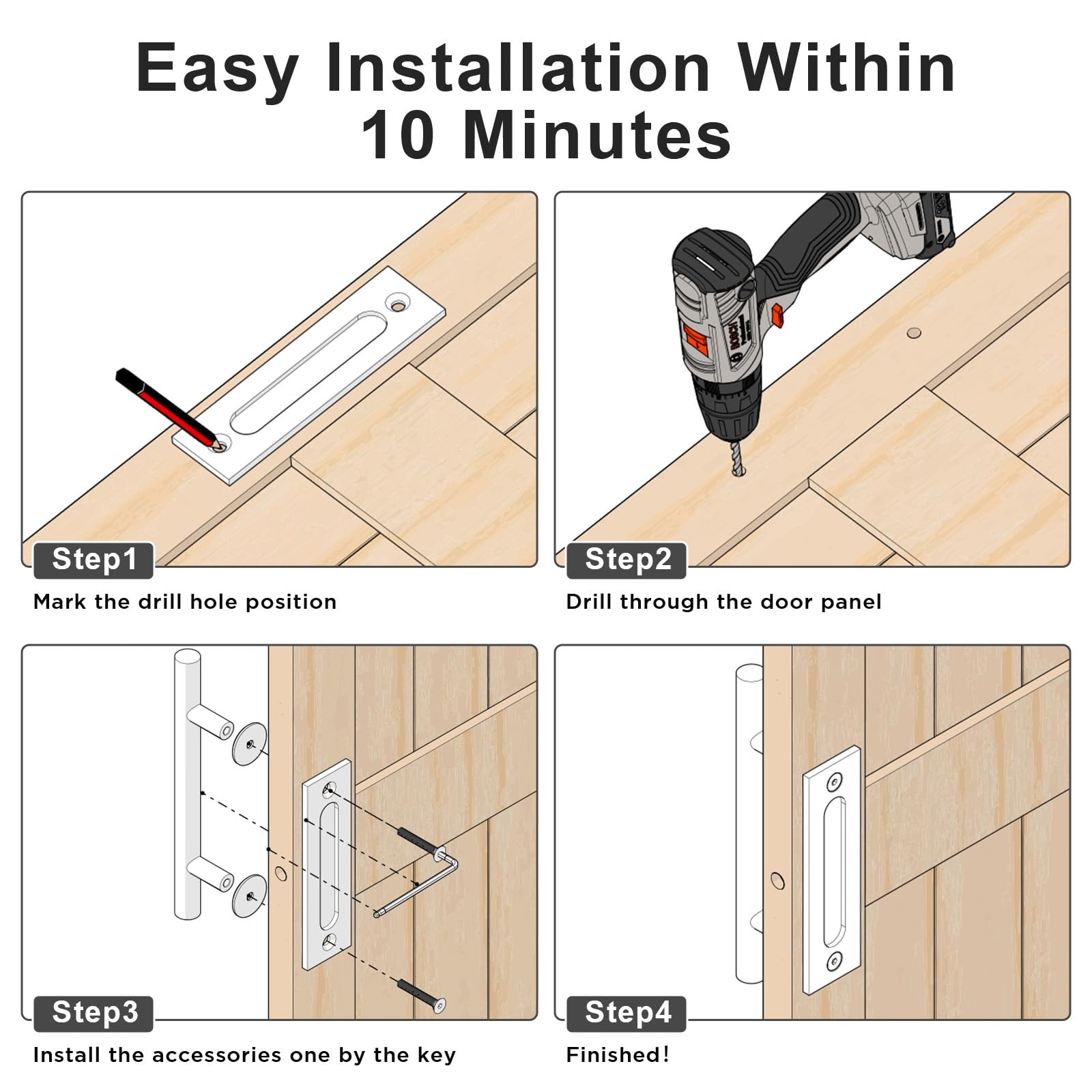 Easy Installation Within 10 Minutes

BOSCH

Step1
Mark the drill hole position

Step2
Drill through the door panel

Step3
Install the accessories one by the key

Step4
Finished!