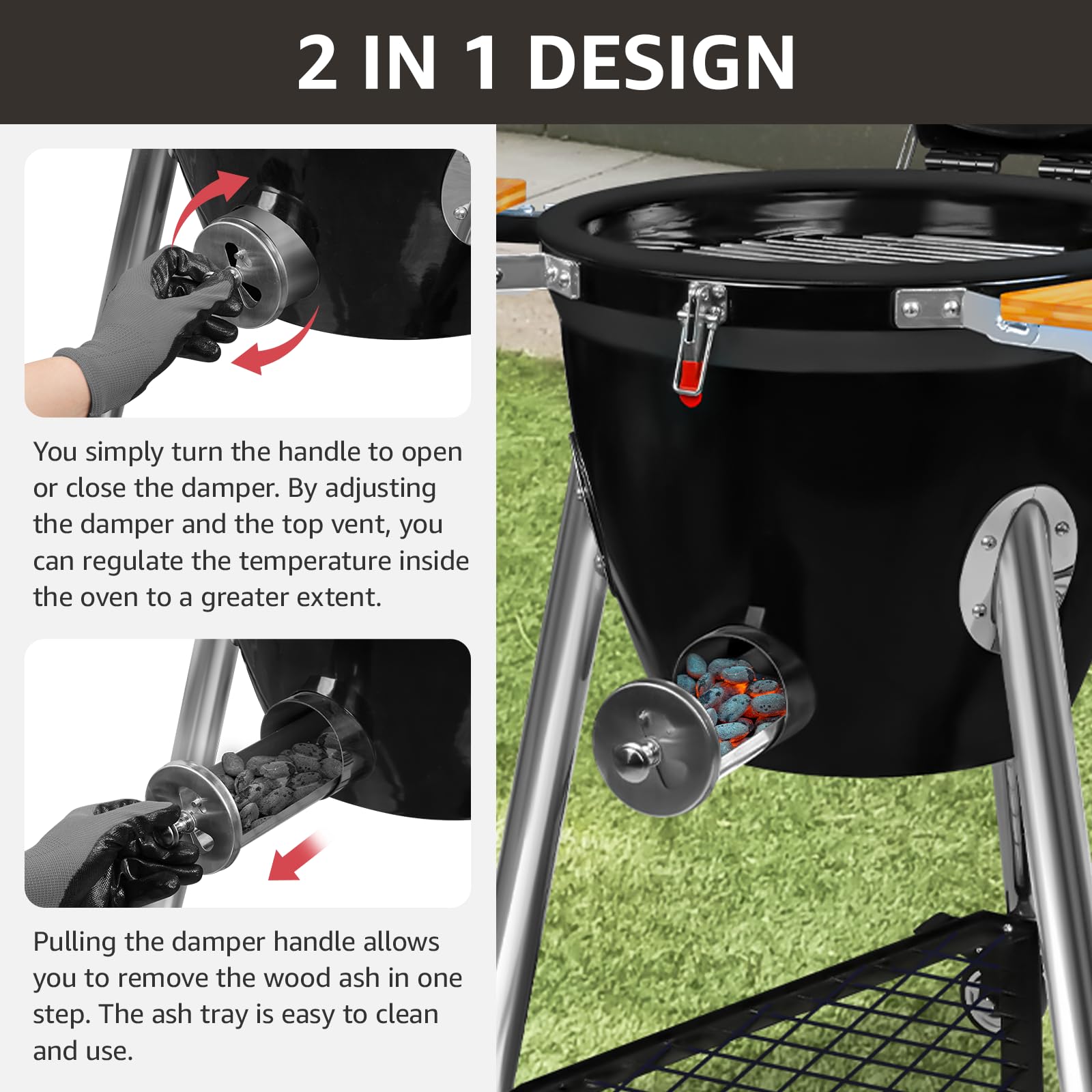 2 IN 1 DESIGN

You simply turn the handle to open or close the damper. By adjusting the damper and the top vent, you can regulate the temperature inside the oven to a greater extent.

Pulling the damper handle allows you to remove the wood ash in one step. The ash tray is easy to clean and use.