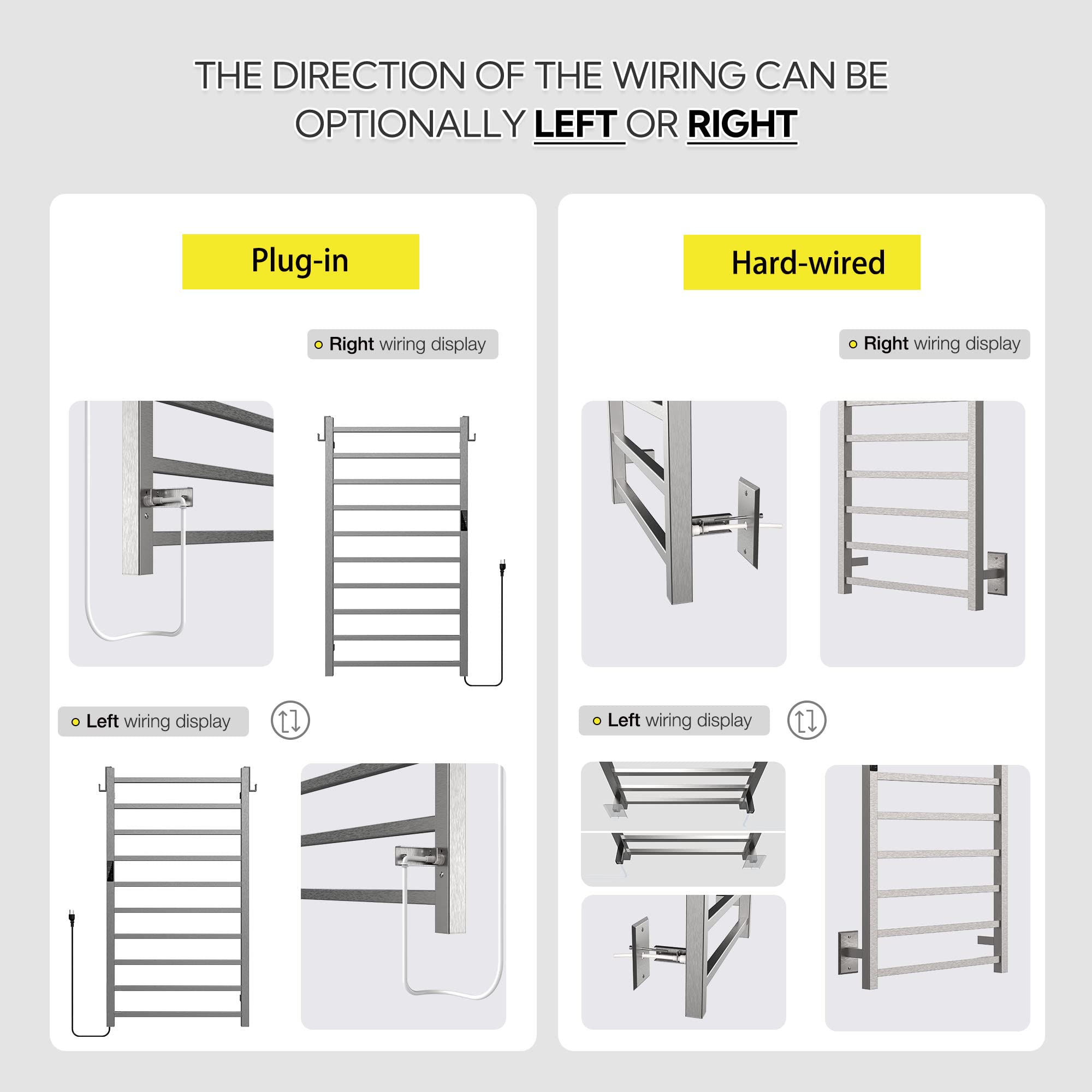 THE DIRECTION OF THE WIRING CAN BE OPTIONALLY LEFT OR RIGHT

Plug-in

Right wiring display

Left wiring display

Hard-wired

Right wiring display

Left wiring display