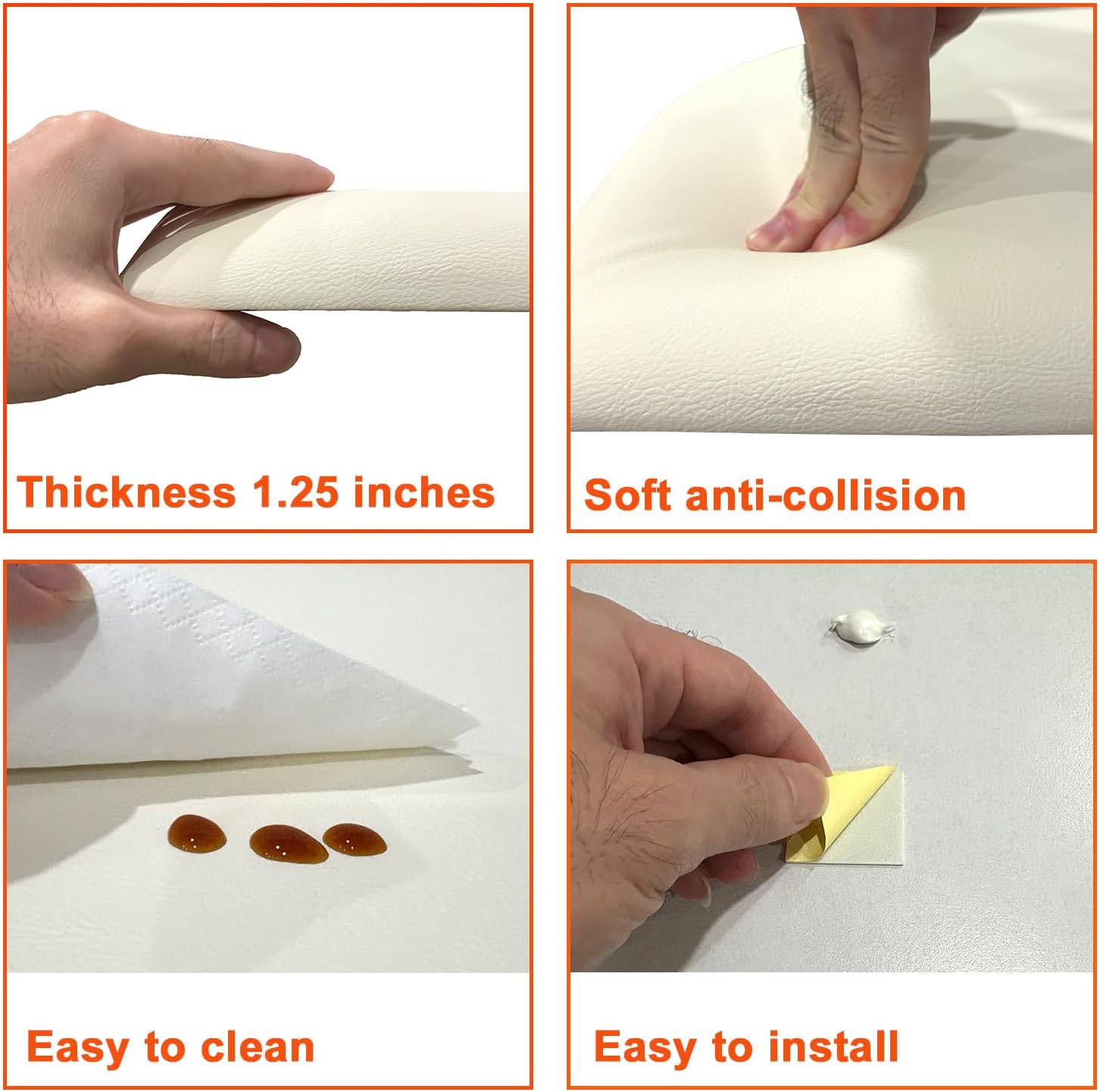 Thickness 1.25 inches

Soft anti-collision

Easy to clean

Easy to install