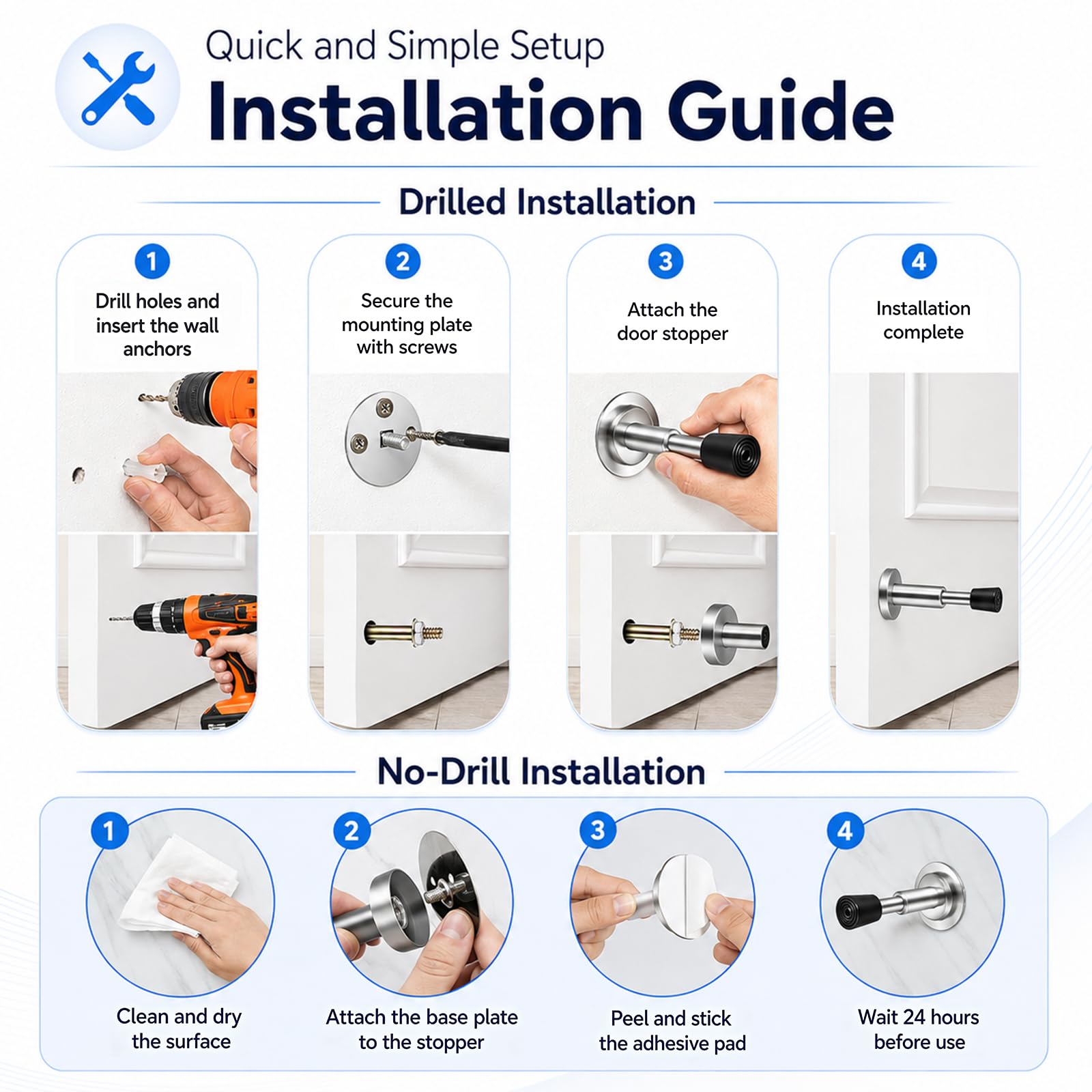 Quick and Simple Setup

Installation Guide

Drilled Installation

1
Drill holes and insert the wall anchors

2
Secure the mounting plate with screws

3
Attach the door stopper

4
Installation complete

No-Drill Installation

1
Clean and dry the surface

2
Attach the base plate to the stopper

3
Peel and stick the adhesive pad

4
Wait 24 hours before use