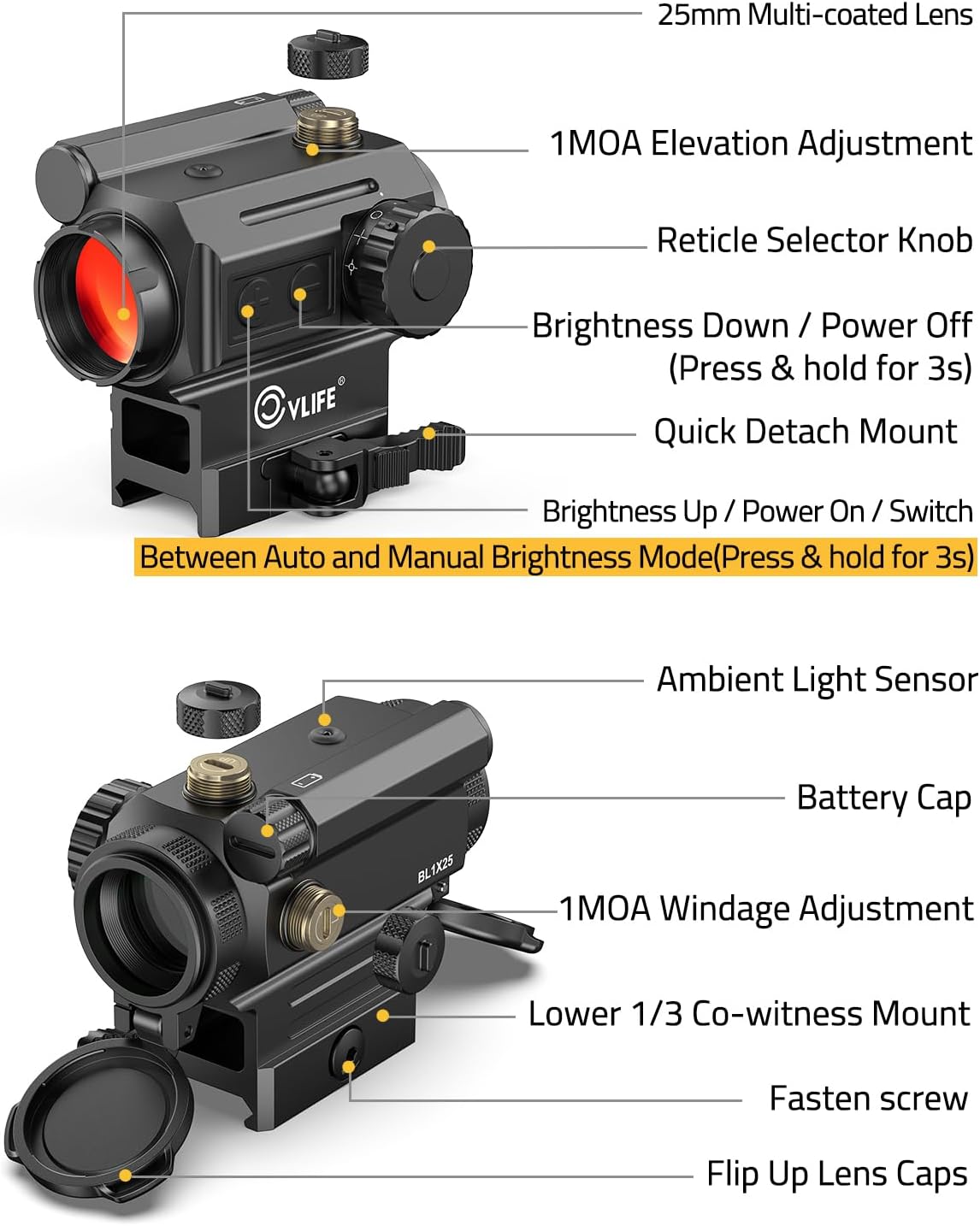 25mm Multi-coated Lens

1MOA Elevation Adjustment

Reticle Selector Knob

Brightness Down / Power Off
(Press & hold for 3s)

CVLIFE®

Quick Detach Mount

Brightness Up / Power On / Switch
Between Auto and Manual Brightness Mode(Press & hold for 3s)

Ambient Light Sensor

Battery Cap

BL1X25

1MOA Windage Adjustment

Lower 1/3 Co-witness Mount

Fasten screw

Flip Up Lens Caps