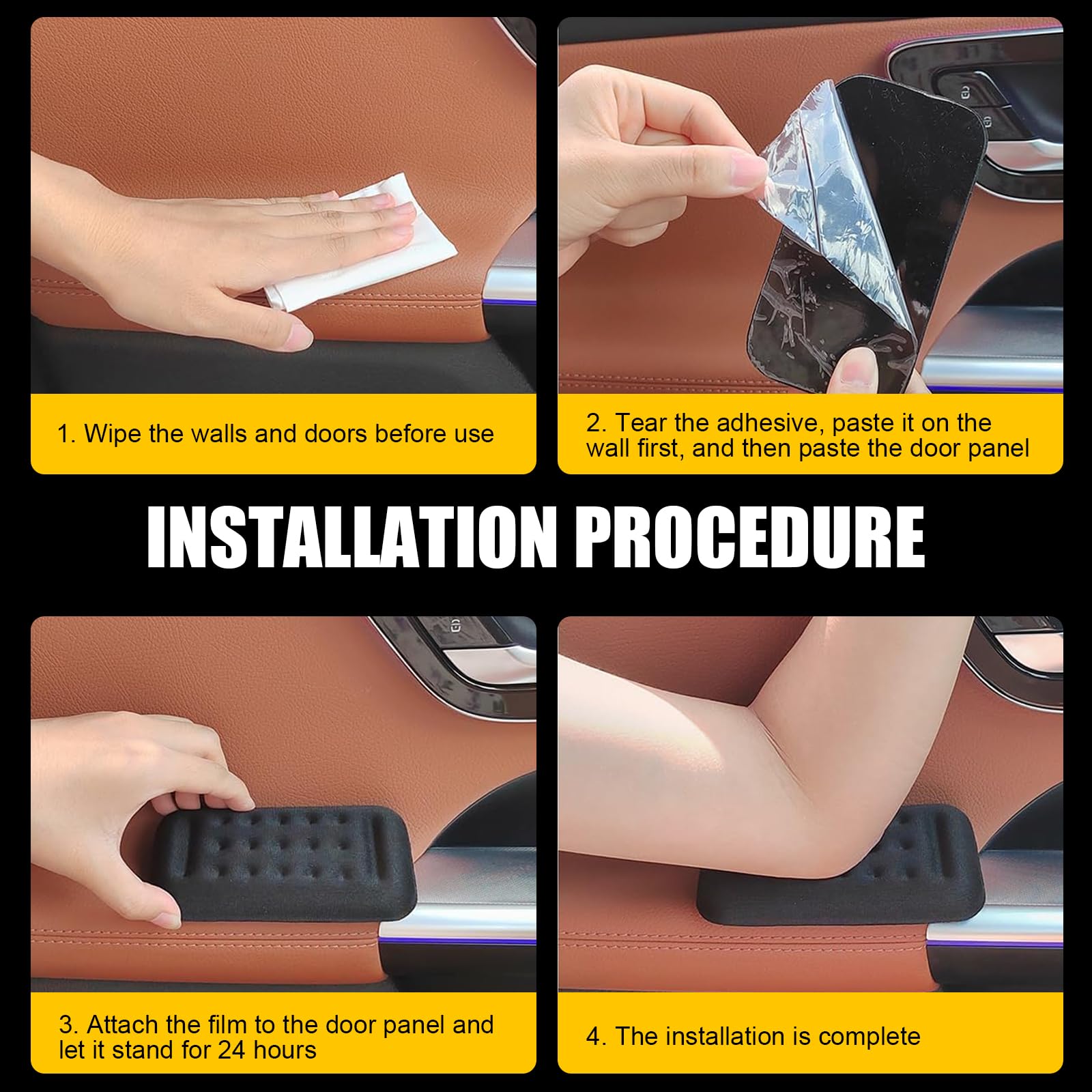 1. Wipe the walls and doors before use

2. Tear the adhesive, paste it on the wall first, and then paste the door panel

INSTALLATION PROCEDURE

3. Attach the film to the door panel and let it stand for 24 hours

4. The installation is complete