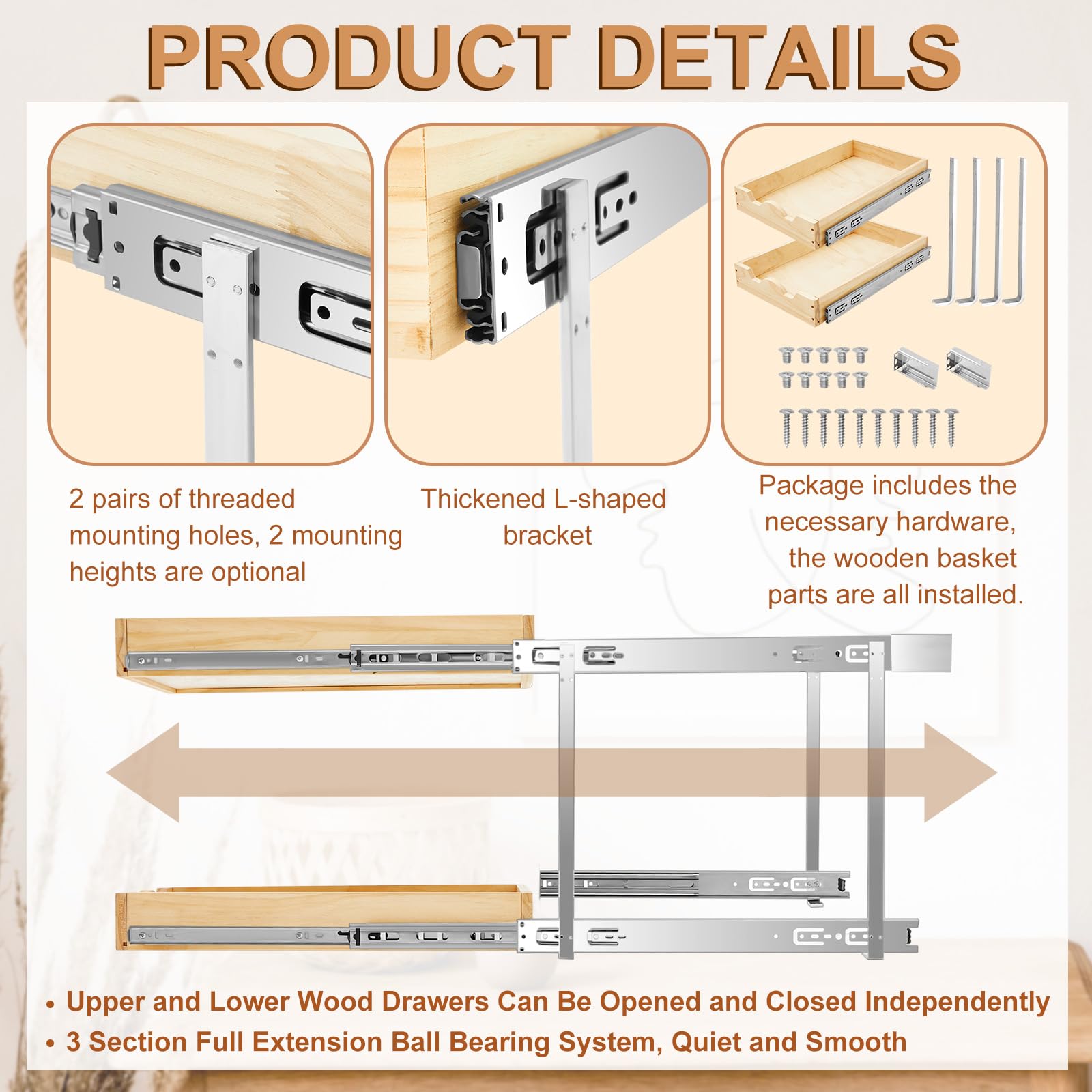 PRODUCT DETAILS

2 pairs of threaded mounting holes, 2 mounting heights are optional

Thickened L-shaped bracket

Package includes the necessary hardware, the wooden basket parts are all installed.

• Upper and Lower Wood Drawers Can Be Opened and Closed Independently
• 3 Section Full Extension Ball Bearing System, Quiet and Smooth