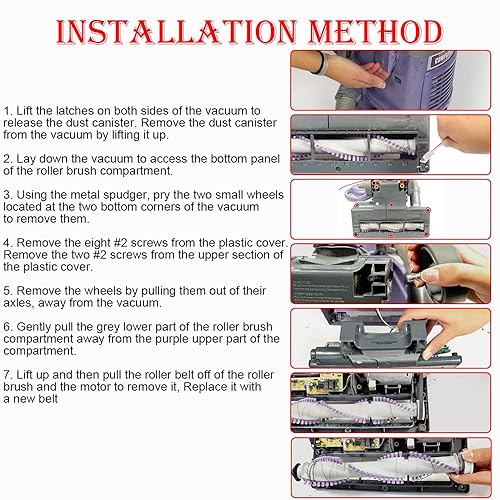 INSTALLATION METHOD

1. Lift the latches on both sides of the vacuum to release the dust canister. Remove the dust canister from the vacuum by lifting it up.

2. Lay down the vacuum to access the bottom panel of the roller brush compartment.

3. Using the metal spudger, pry the two small wheels located at the two bottom corners of the vacuum to remove them.

4. Remove the eight #2 screws from the plastic cover. Remove the two #2 screws from the upper section of the plastic cover.

5. Remove the wheels by pulling them out of their axles, away from the vacuum.

6. Gently pull the grey lower part of the roller brush compartment away from the purple upper part of the compartment.

7. Lift up and then pull the roller belt off of the roller brush and the motor to remove it, Replace it with a new belt