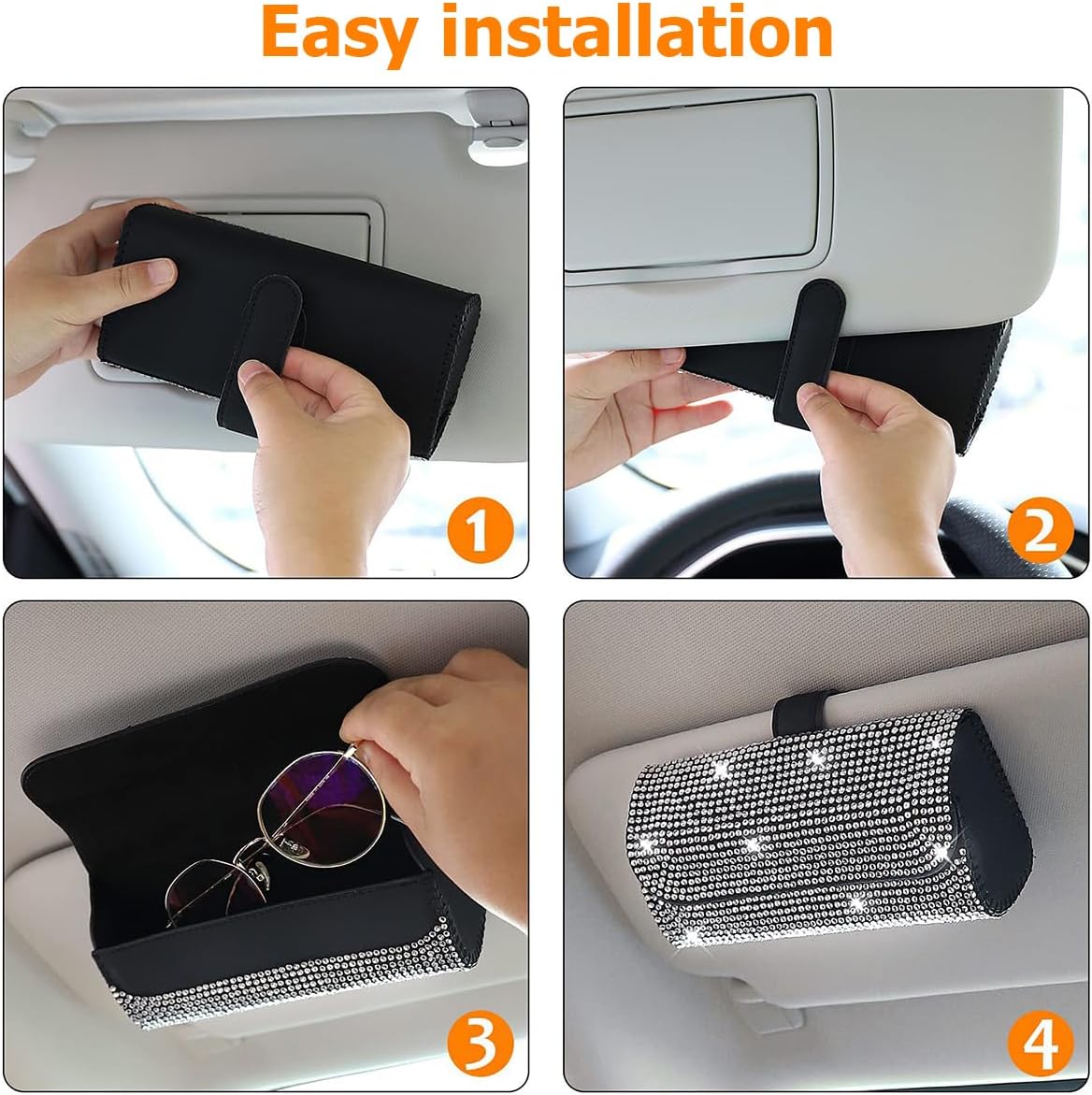 Easy installation

1

2

3

4