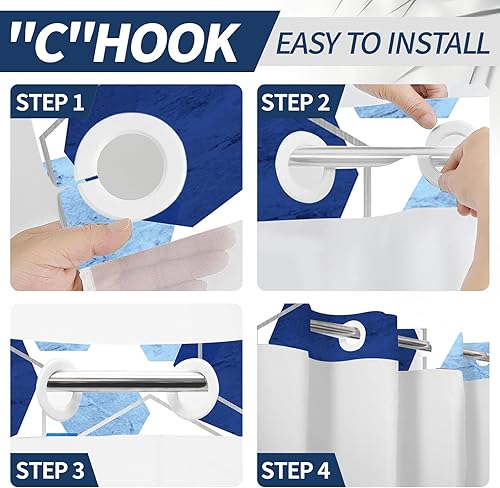 "C"HOOK EASY TO INSTALL

STEP 1

STEP 2

STEP 3

STEP 4