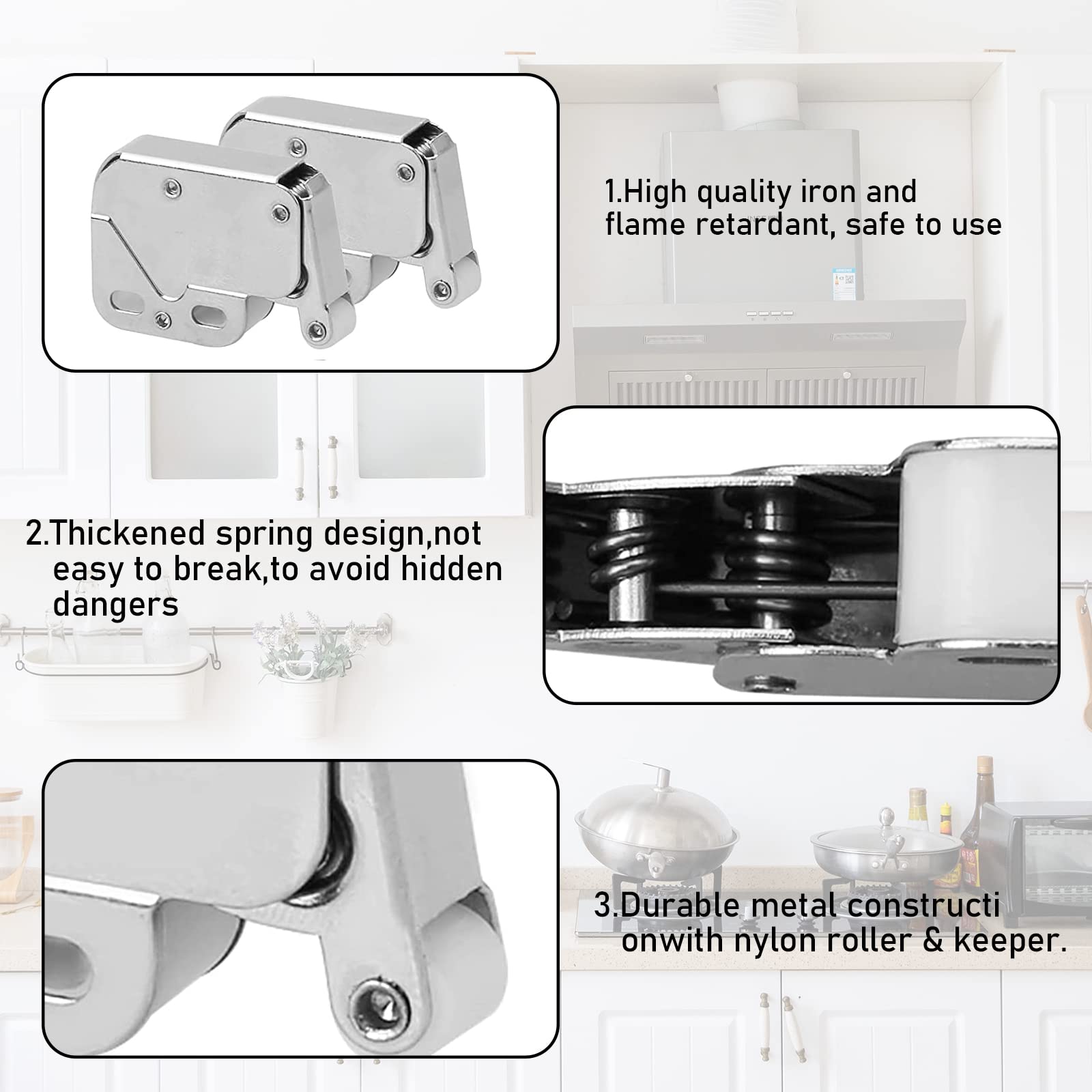 1.High quality iron and flame retardant, safe to use

2.Thickened spring design,not easy to break,to avoid hidden dangers

3.Durable metal constructi onwith nylon roller & keeper.