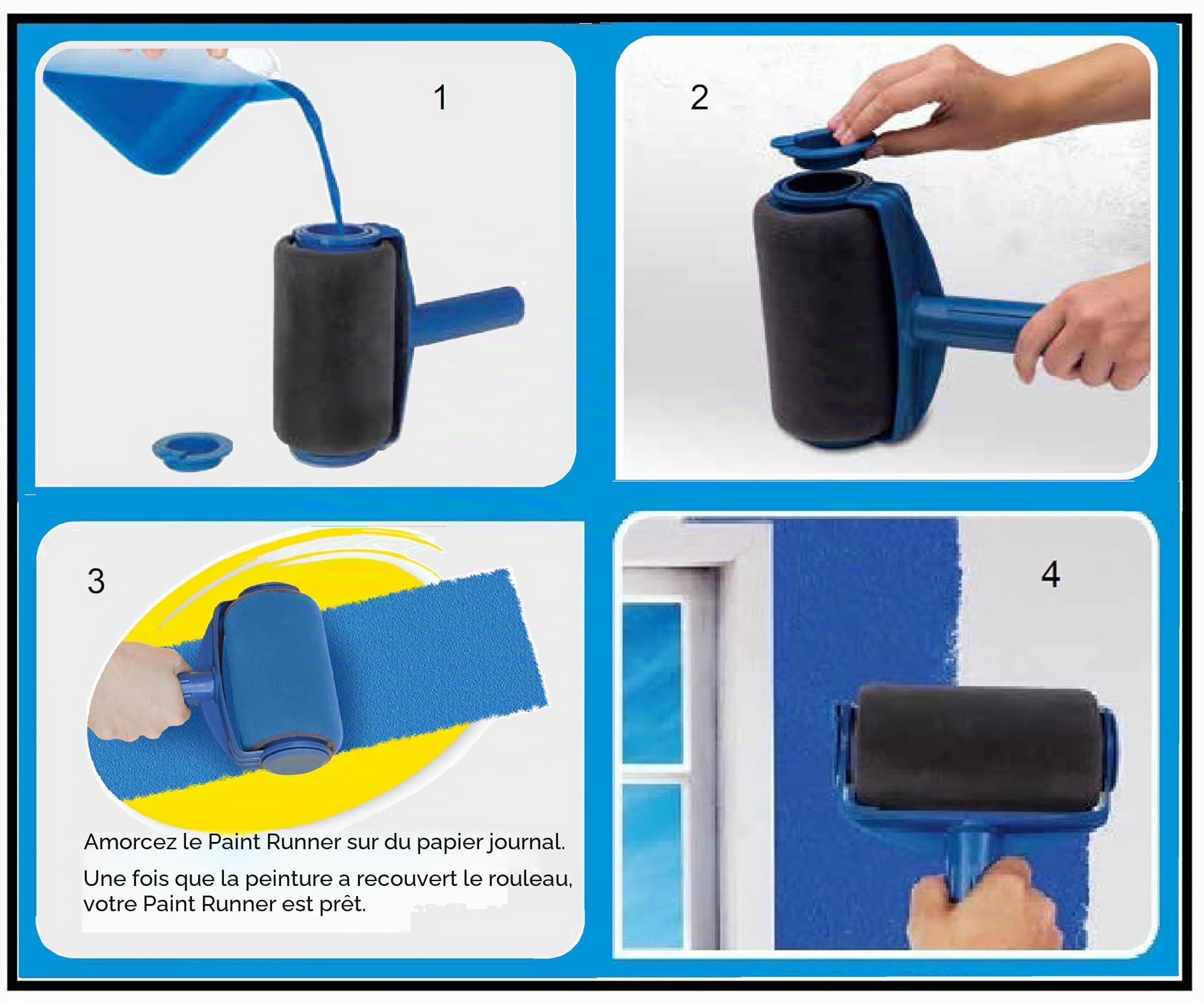 1

2

3

Amorcez le Paint Runner sur du papier journal.

Une fois que la peinture a recouvert le rouleau, votre Paint Runner est prêt.

4