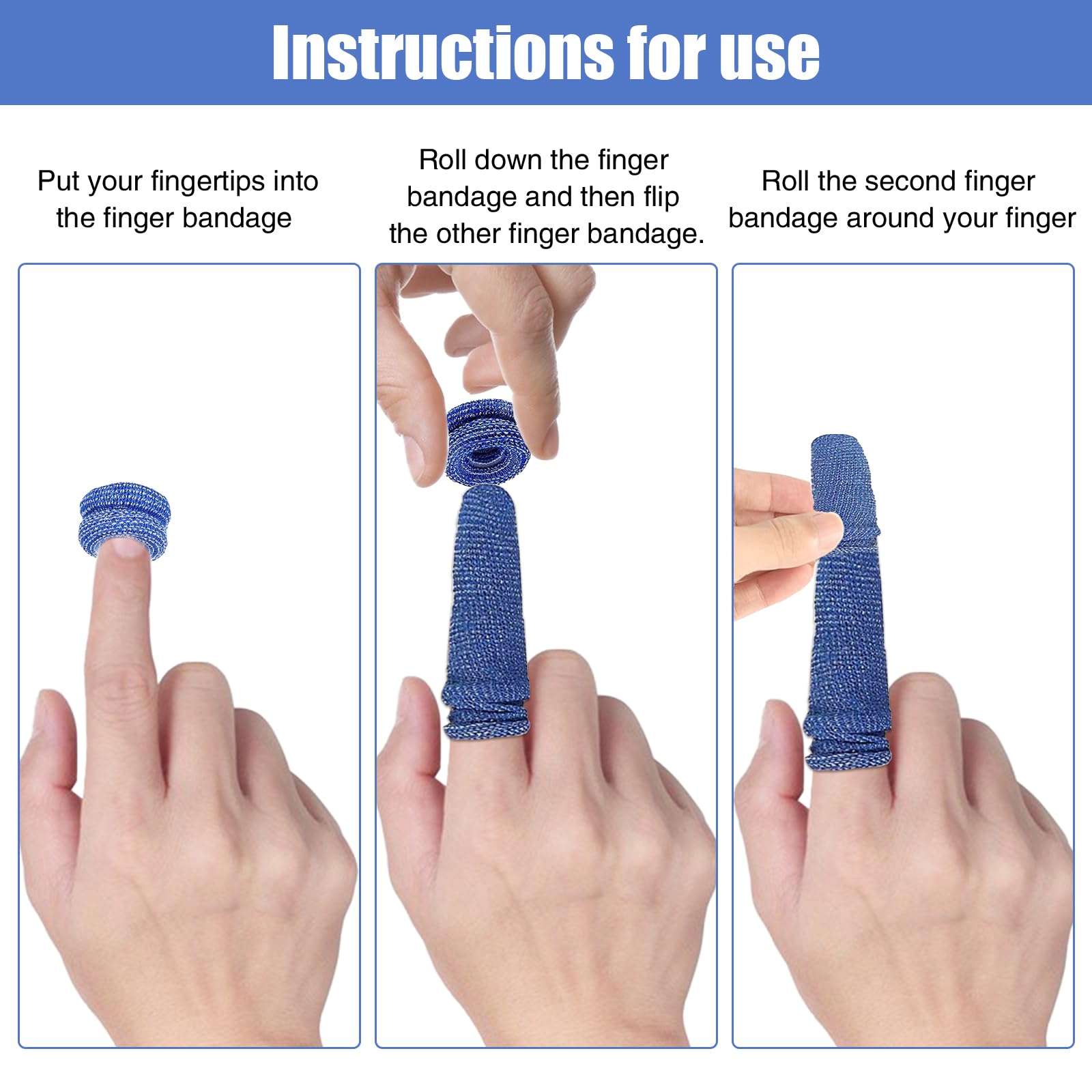 Instructions for use

Put your fingertips into the finger bandage

Roll down the finger bandage and then flip the other finger bandage.

Roll the second finger bandage around your finger