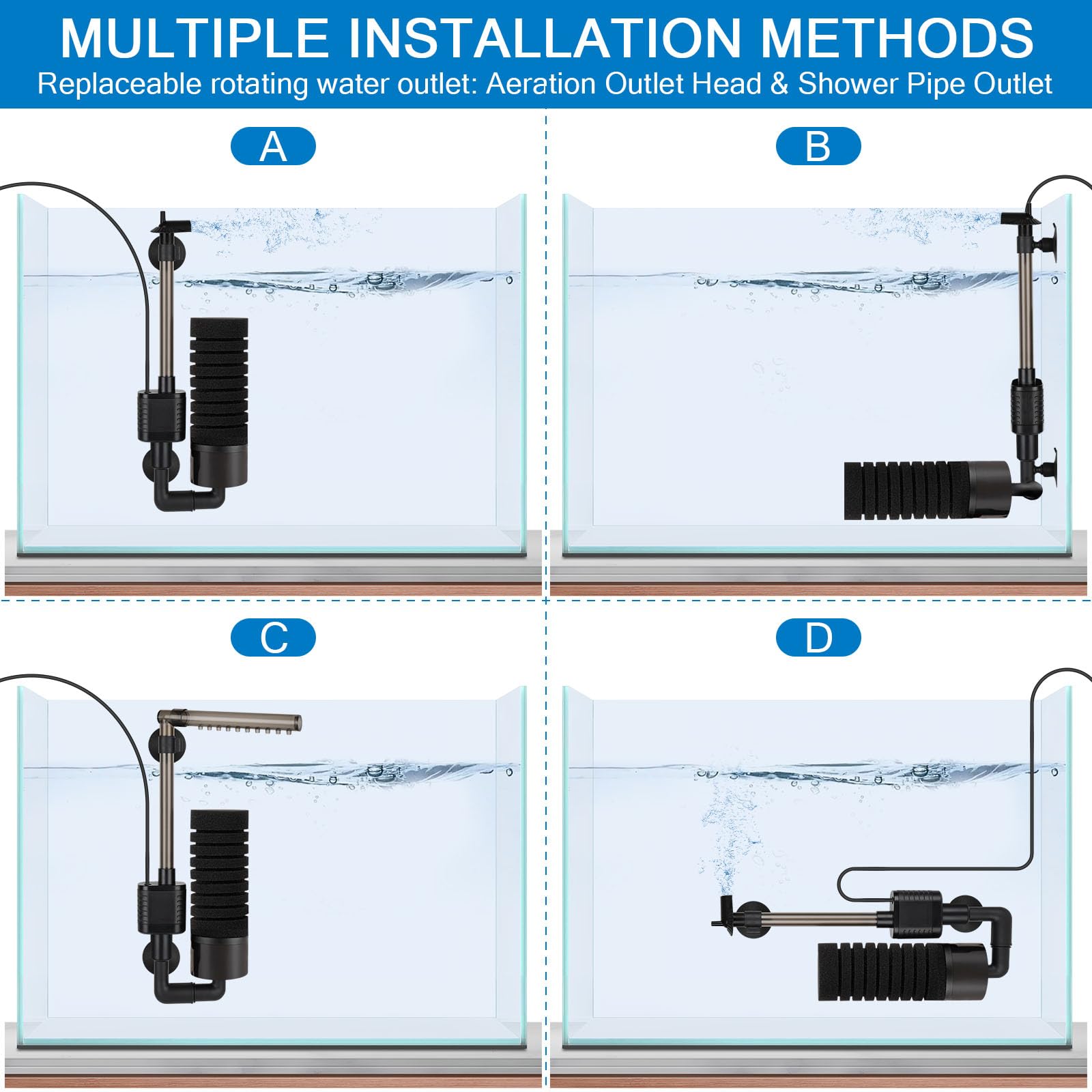 MULTIPLE INSTALLATION METHODS
Replaceable rotating water outlet: Aeration Outlet Head & Shower Pipe Outlet

A

B

C

D