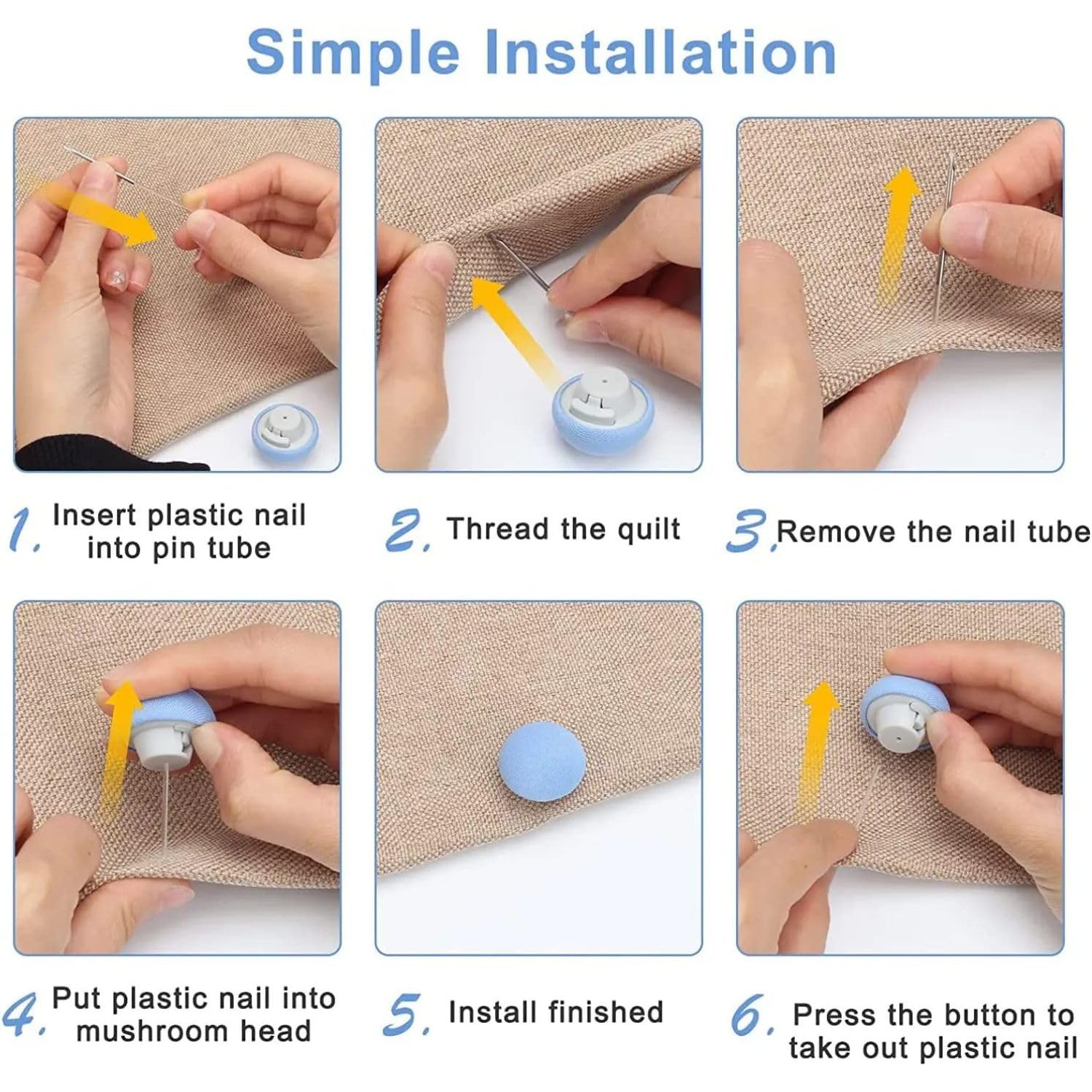 Simple Installation

1. Insert plastic nail into pin tube

2. Thread the quilt

3. Remove the nail tube

4. Put plastic nail into mushroom head

5. Install finished

6. Press the button to take out plastic nail