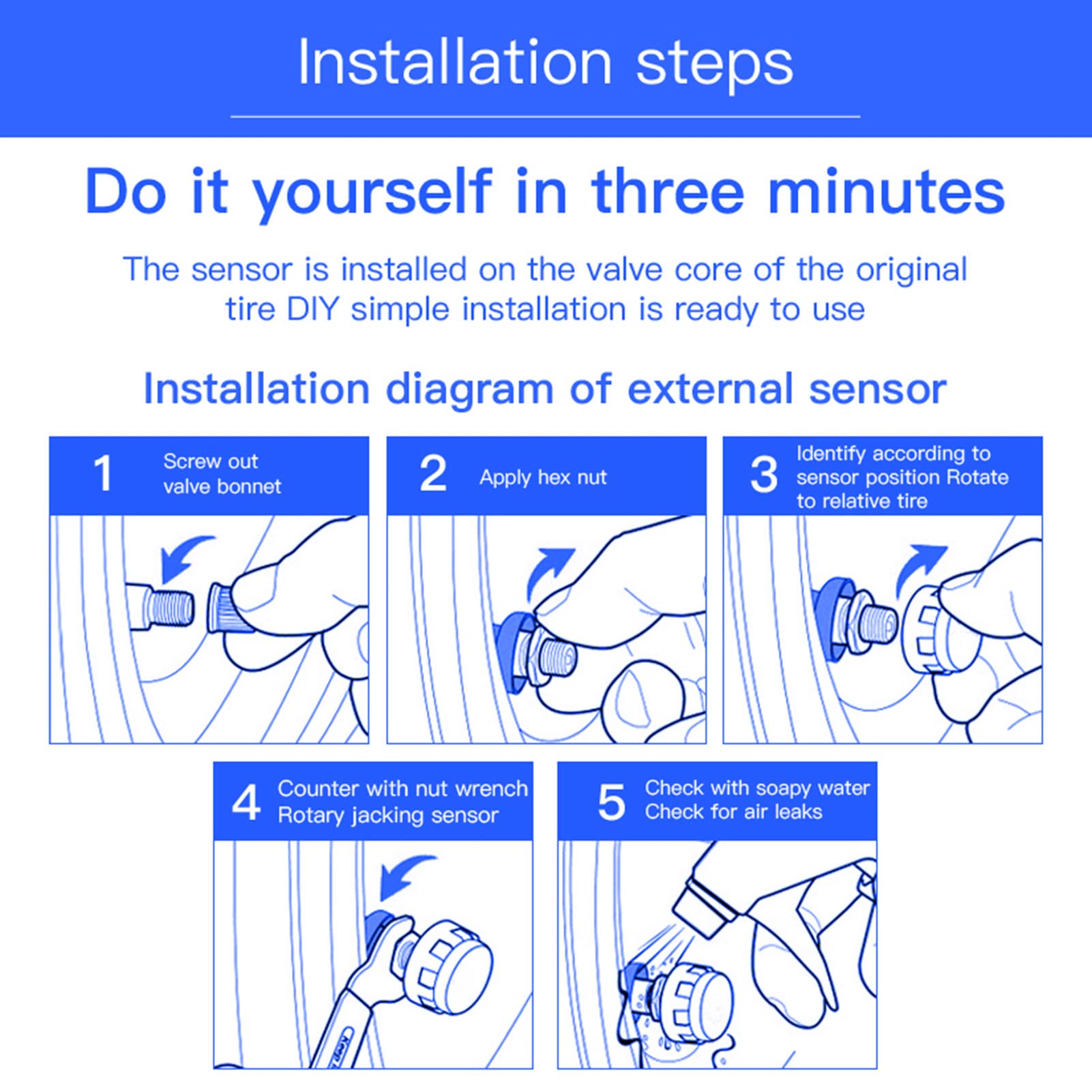 Installation steps

Do it yourself in three minutes

The sensor is installed on the valve core of the original tire DIY simple installation is ready to use

Installation diagram of external sensor

1 Screw out valve bonnet

2 Apply hex nut

3 Identify according to sensor position Rotate to relative tire

4 Counter with nut wrench Rotary jacking sensor

5 Check with soapy water Check for air leaks