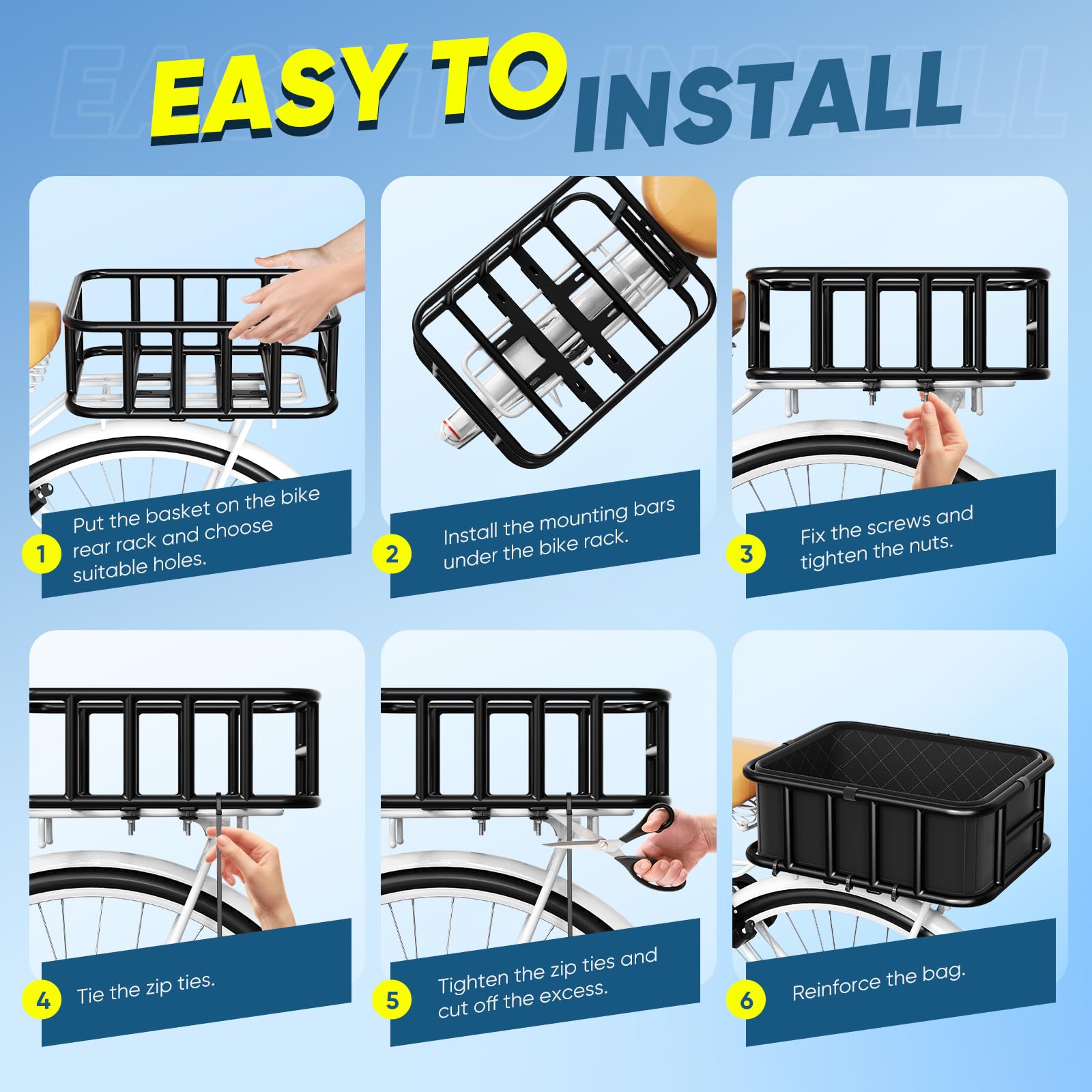 EASY TO INSTALL

1 Put the basket on the bike rear rack and choose suitable holes.

2 Install the mounting bars under the bike rack.

3 Fix the screws and tighten the nuts.

4 Tie the zip ties.

5 Tighten the zip ties and cut off the excess.

6 Reinforce the bag.