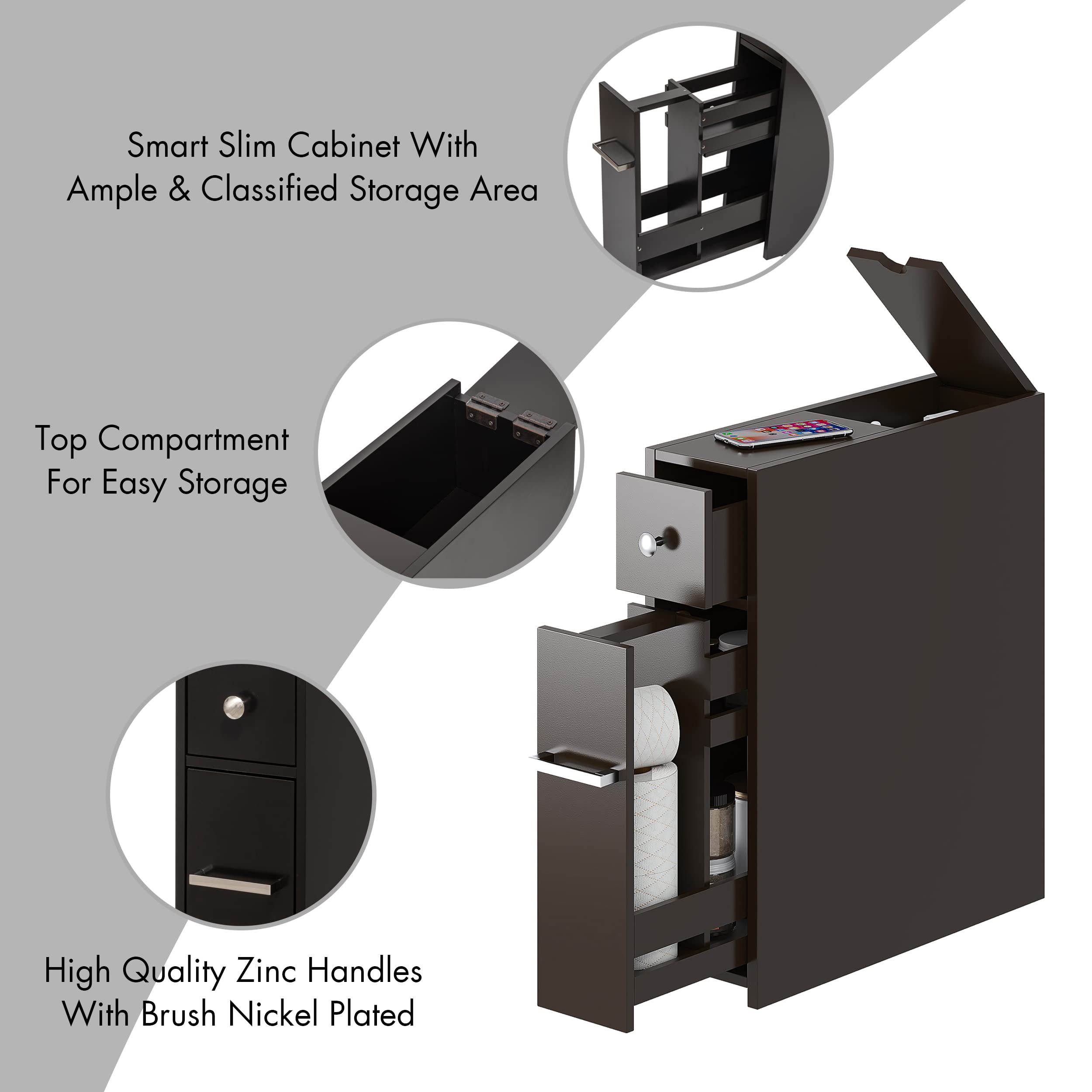 Smart Slim Cabinet With
Ample & Classified Storage Area

Top Compartment
For Easy Storage

High Quality Zinc Handles
With Brush Nickel Plated