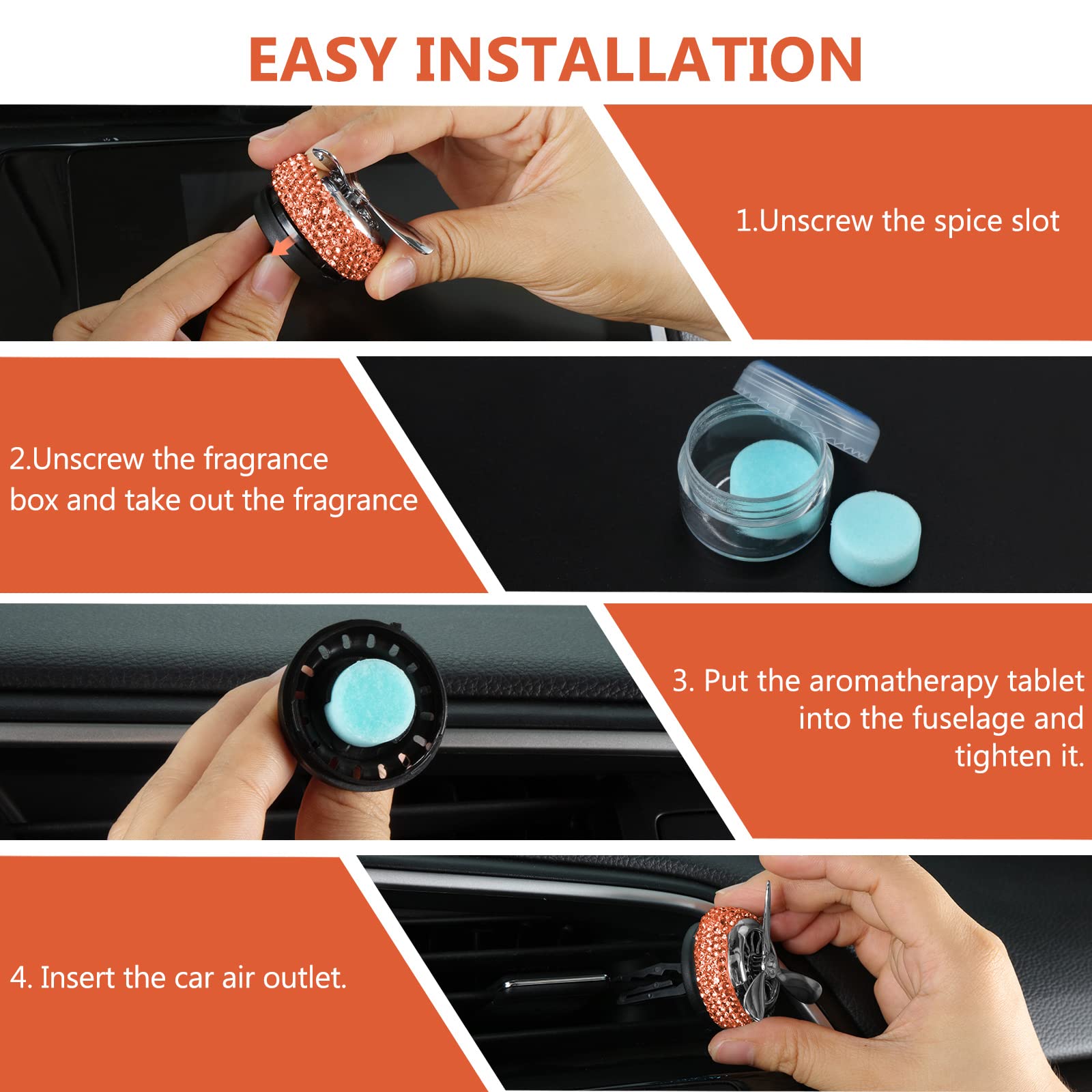 EASY INSTALLATION

1.Unscrew the spice slot

2.Unscrew the fragrance box and take out the fragrance

3. Put the aromatherapy tablet into the fuselage and tighten it.

4. Insert the car air outlet.