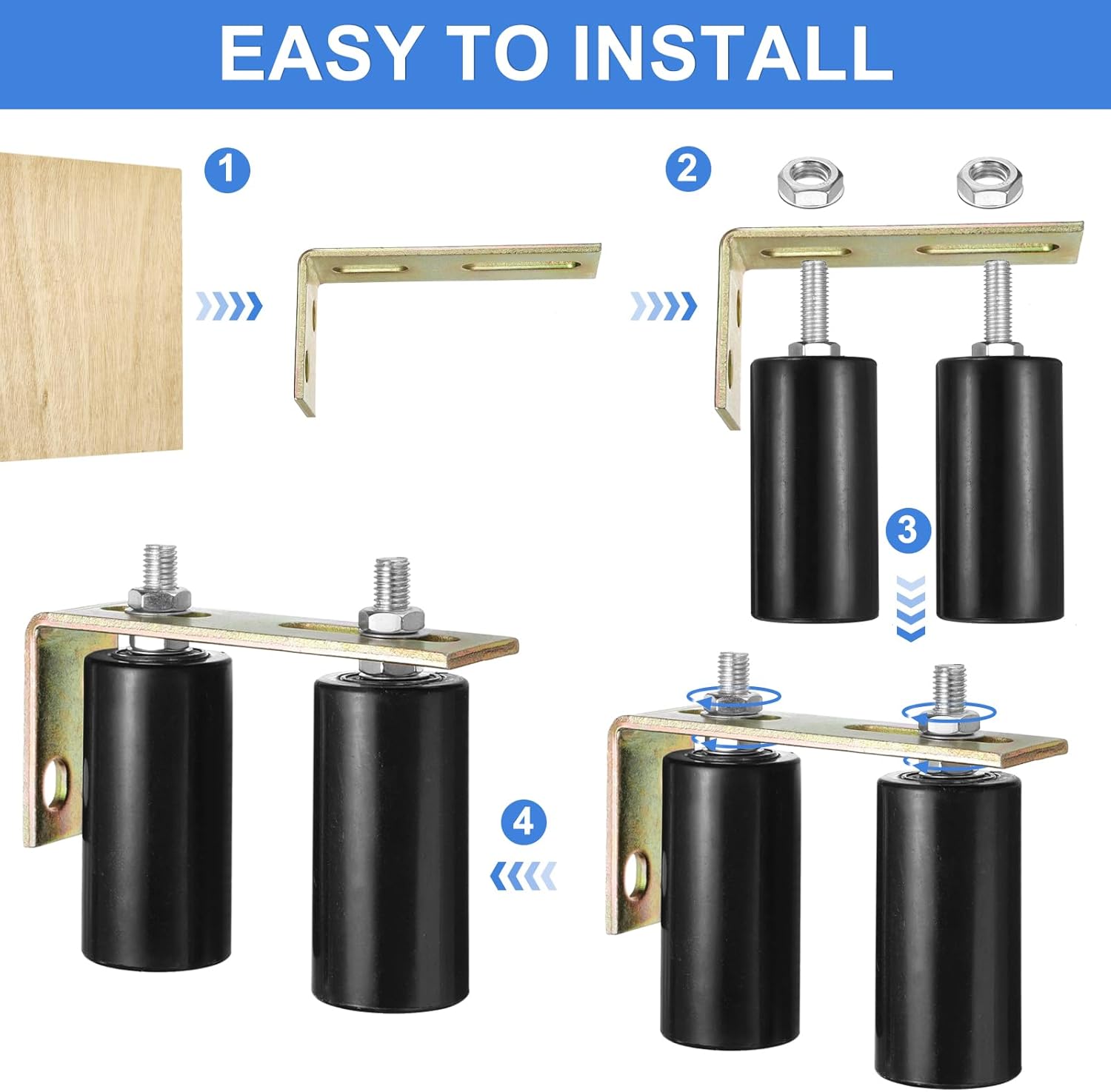 EASY TO INSTALL

1

2

3

4