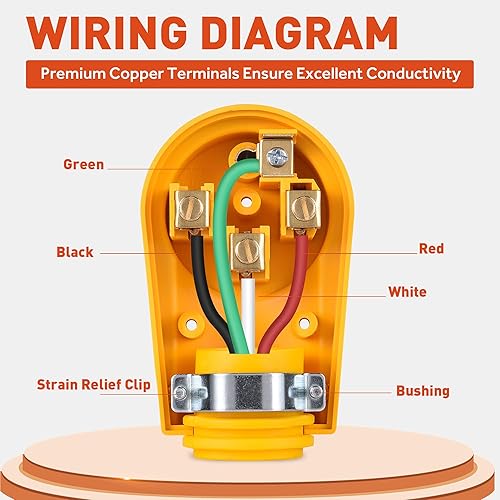 WIRING DIAGRAM

Premium Copper Terminals Ensure Excellent Conductivity

Green

Black

Red

White

Strain Relief Clip

Bushing