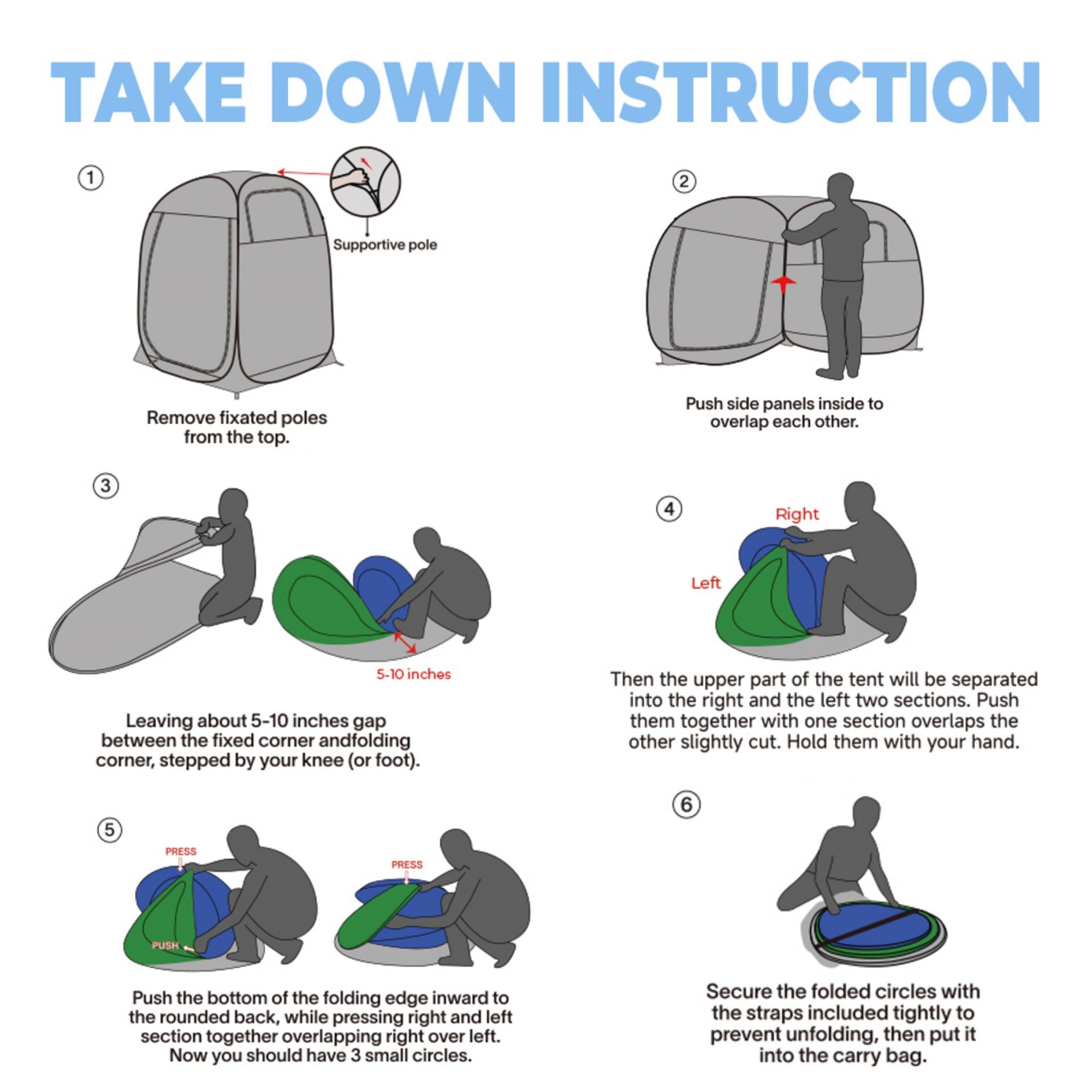 TAKE DOWN INSTRUCTION

①

Supportive pole

Remove fixated poles from the top.

②

Push side panels inside to overlap each other.

③

5-10 inches

Leaving about 5-10 inches gap between the fixed corner andfolding corner, stepped by your knee (or foot).

④

Right

Left

Then the upper part of the tent will be separated into the right and the left two sections. Push them together with one section overlaps the other slightly cut. Hold them with your hand.

⑤

PRESS

PUSH

PRESS

Push the bottom of the folding edge inward to the rounded back, while pressing right and left section together overlapping right over left. Now you should have 3 small circles.

⑥

Secure the folded circles with the straps included tightly to prevent unfolding, then put it into the carry bag.